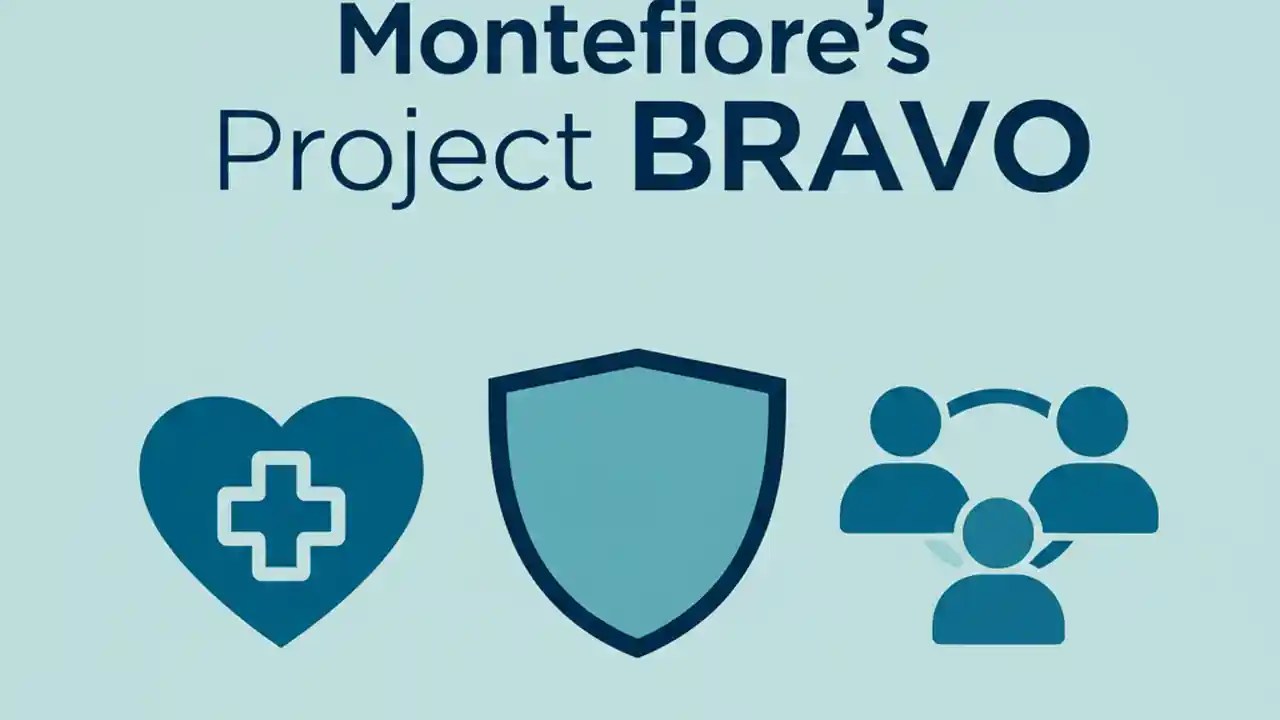 Montefiore's
Project BRAVO