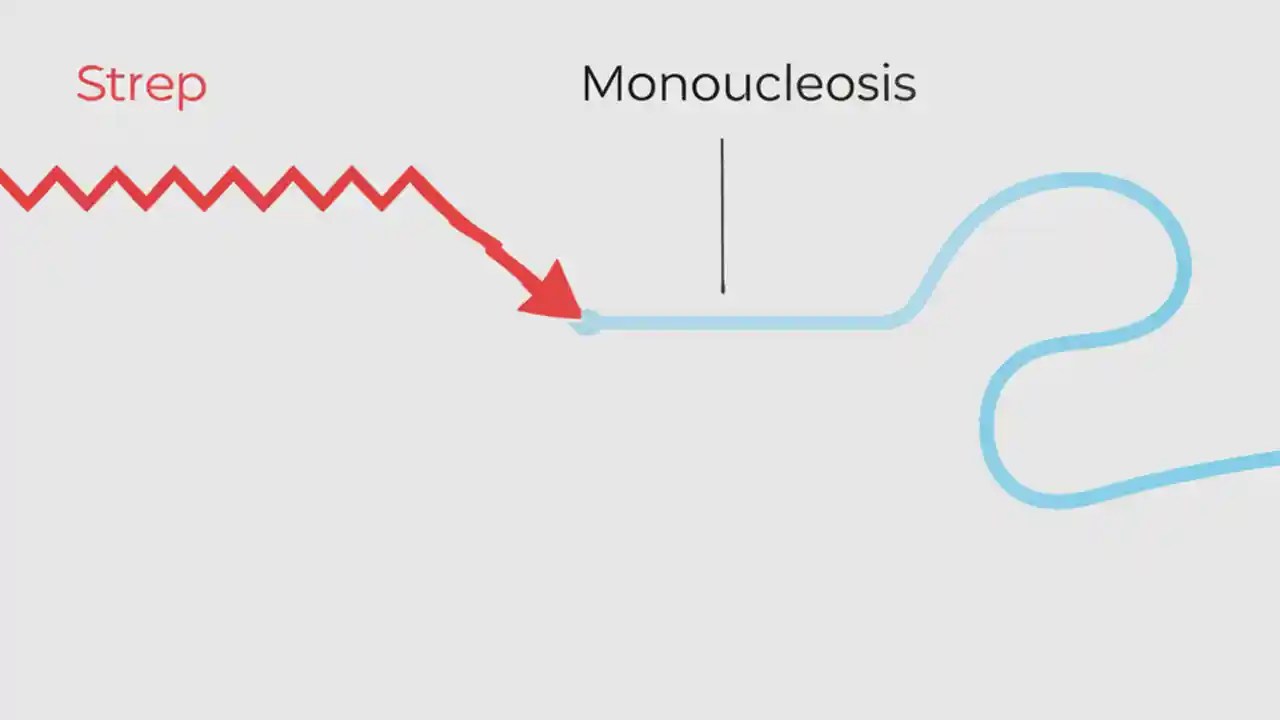 Strep

Monoucleosis