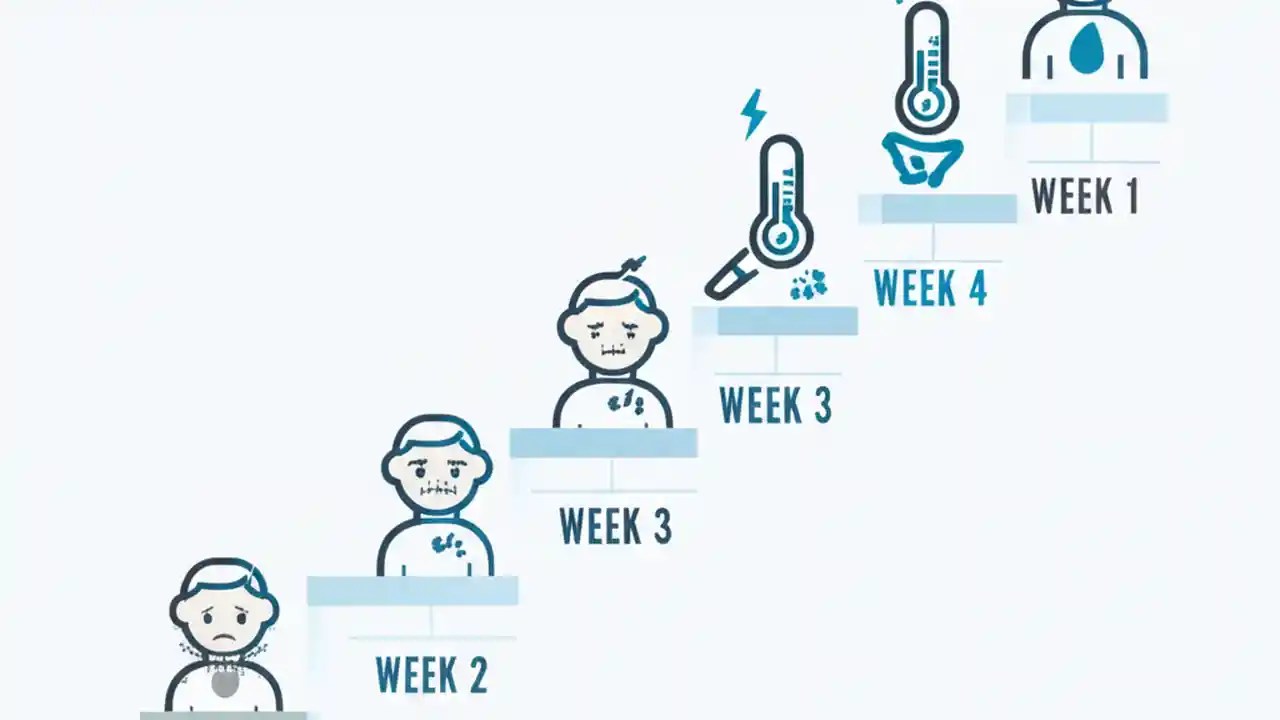 WEEK 1

WEEK 4

WEEK 3

WEEK 3

WEEK 2