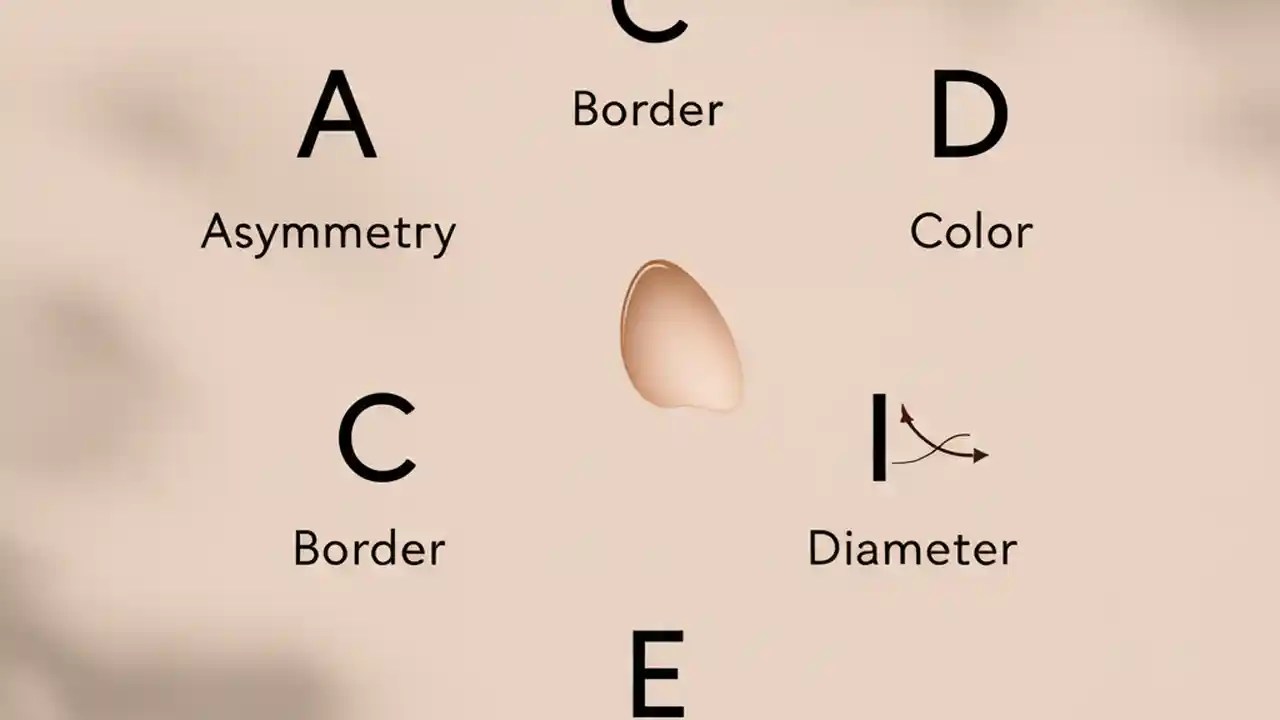 C
Border

A
Asymmetry

D
Color

C
Border

I
Diameter

E