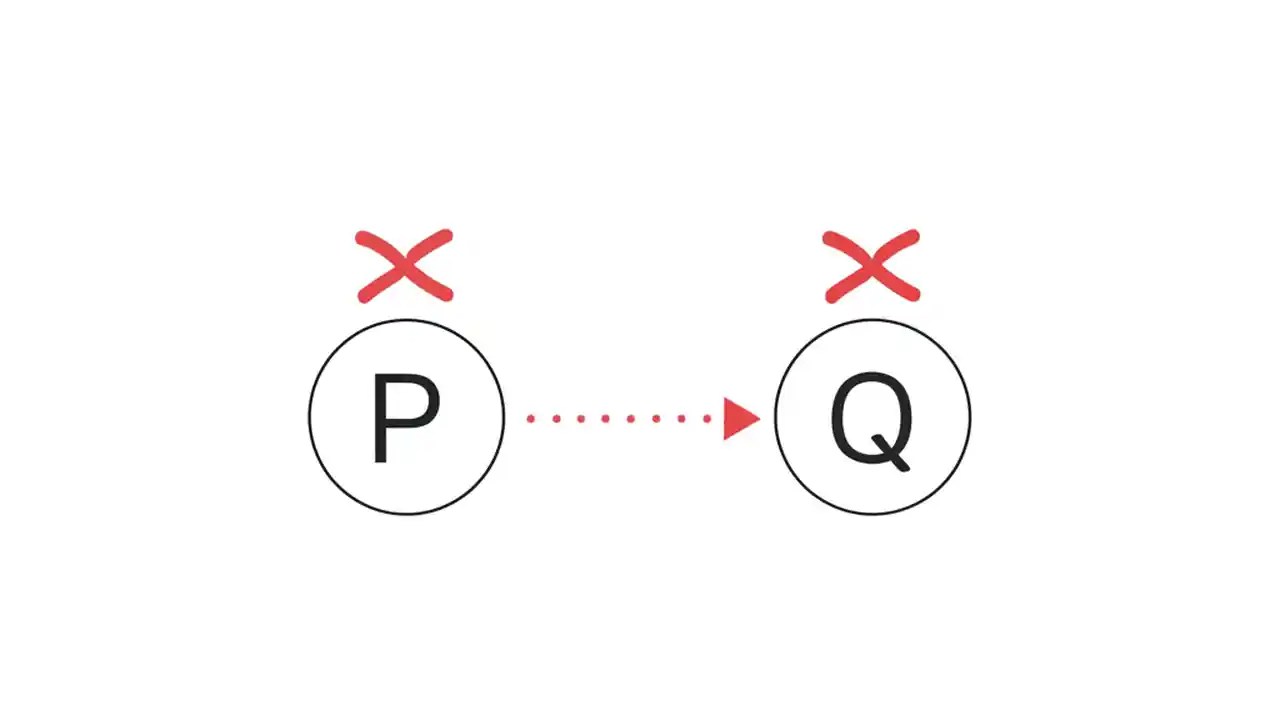 P

Q