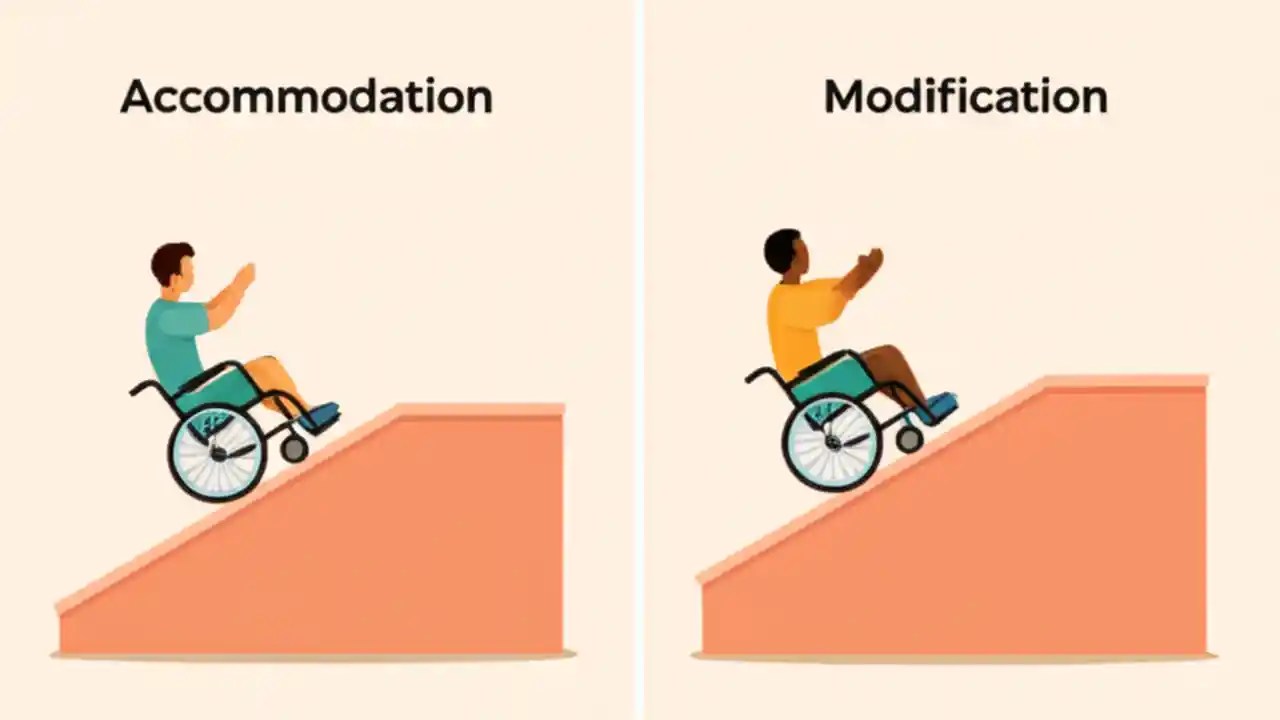 Accommodation

Modification