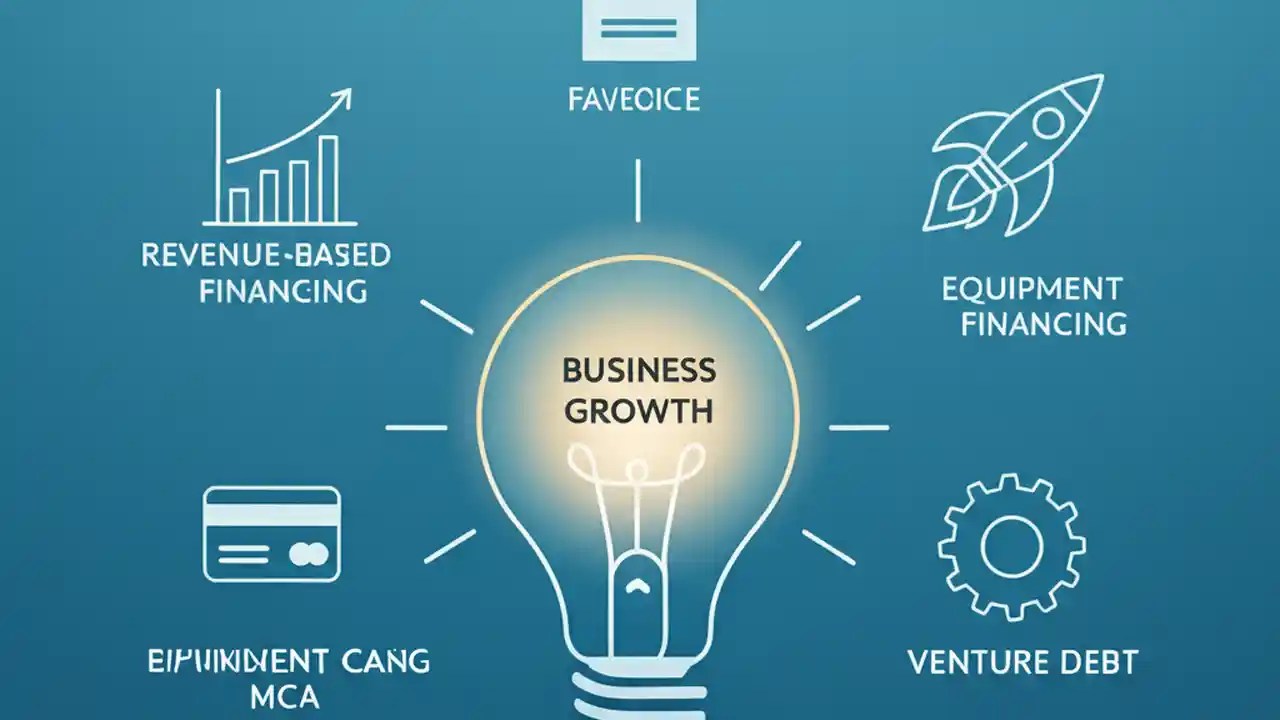 FAVEOICE

REVENUE-BASED FINANCING

EQUIPMENT FINANCING

BUSINESS GROWTH

EIPUIKINENT CANG MCA

VENTURE DEBT