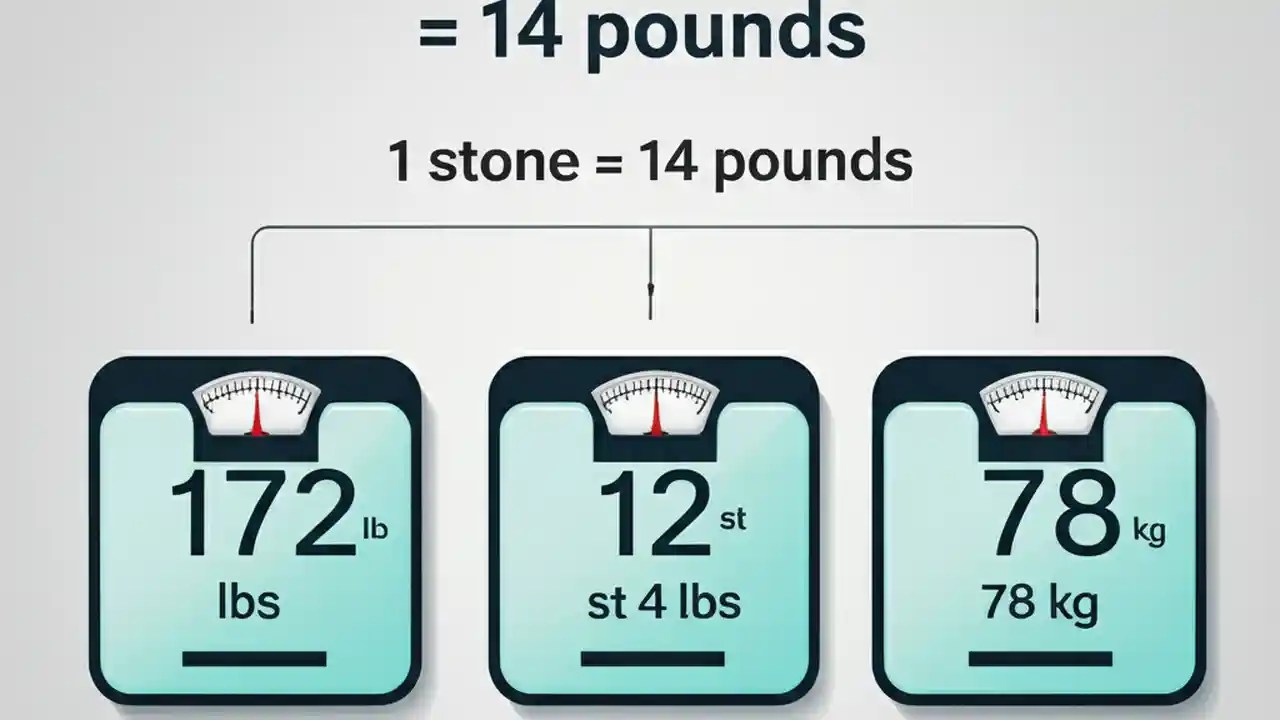 = 14 pounds

1 stone = 14 pounds

172 lb
lbs

12 st
st 4 lbs

78 kg
78 kg