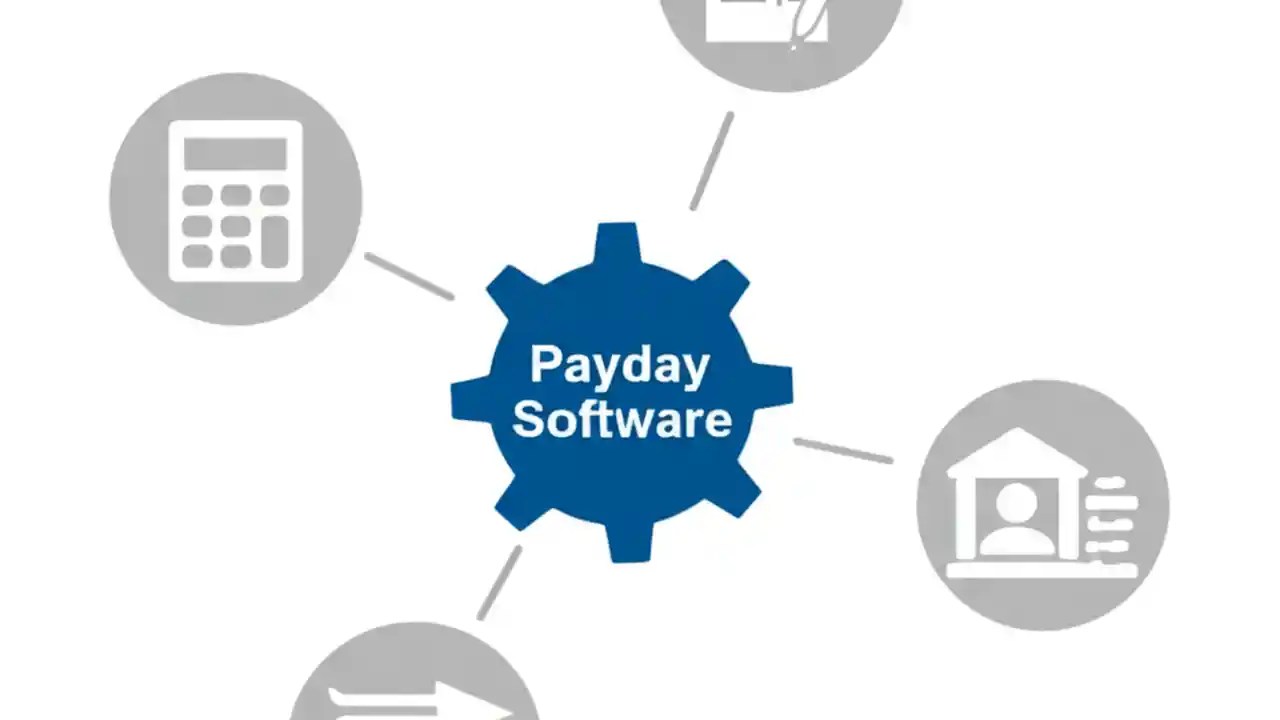 Payday Software