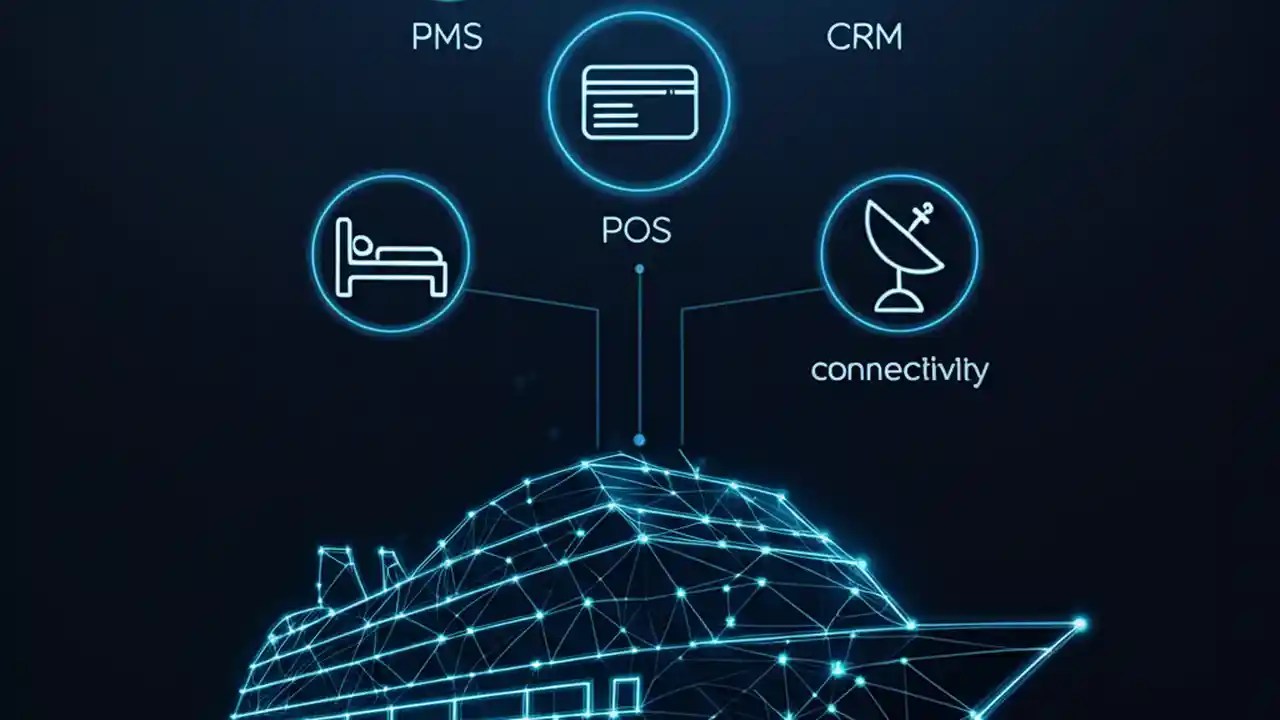 PMS

CRM

POS

connectivity