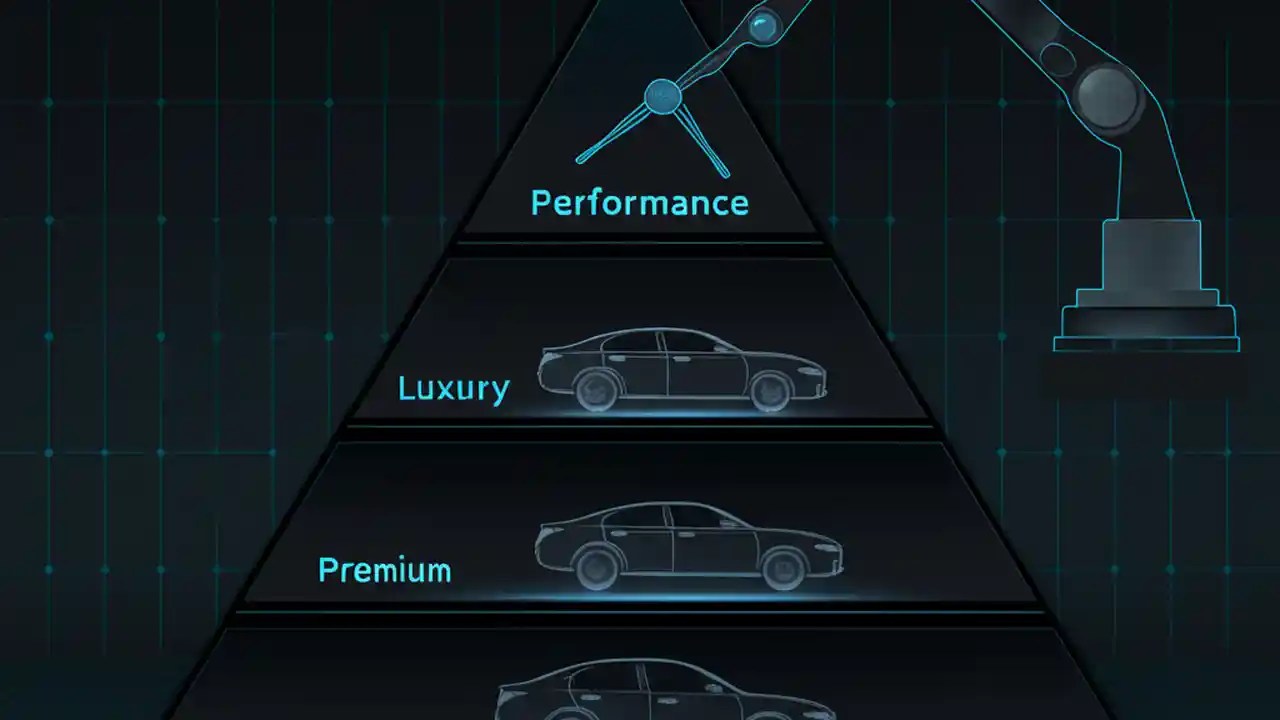 Performance

Luxury

Premium