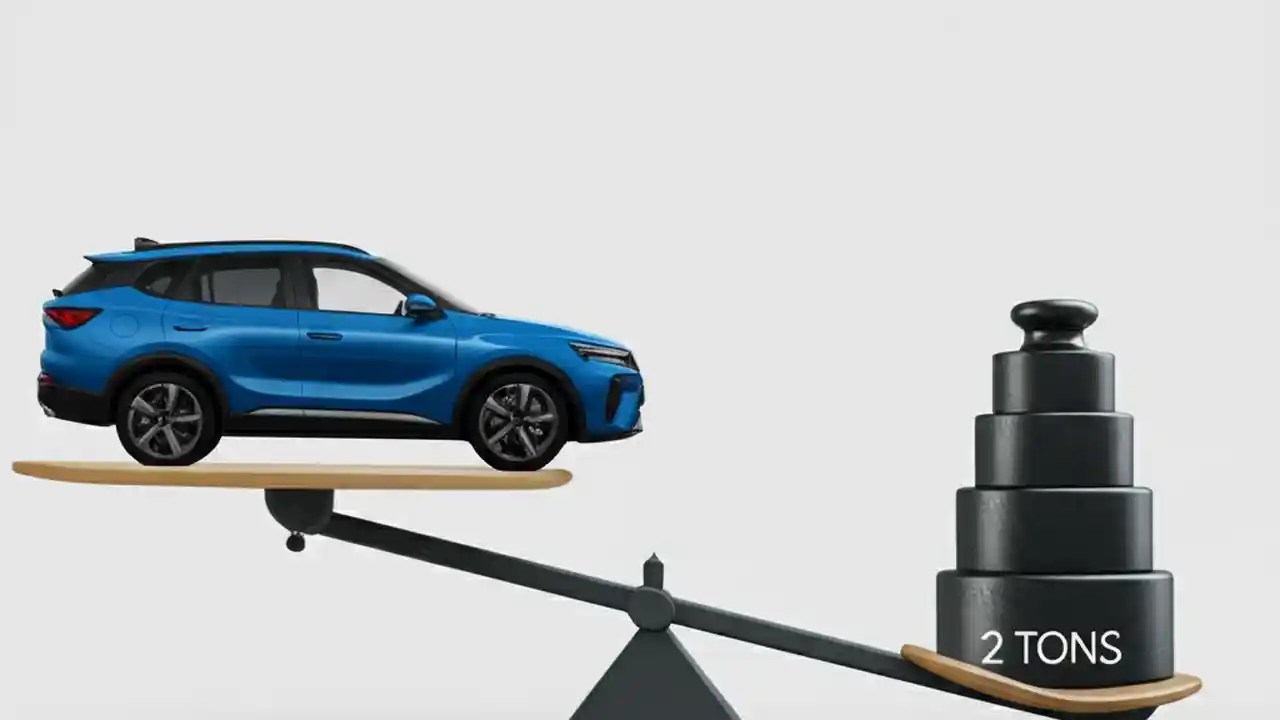 2 TONS