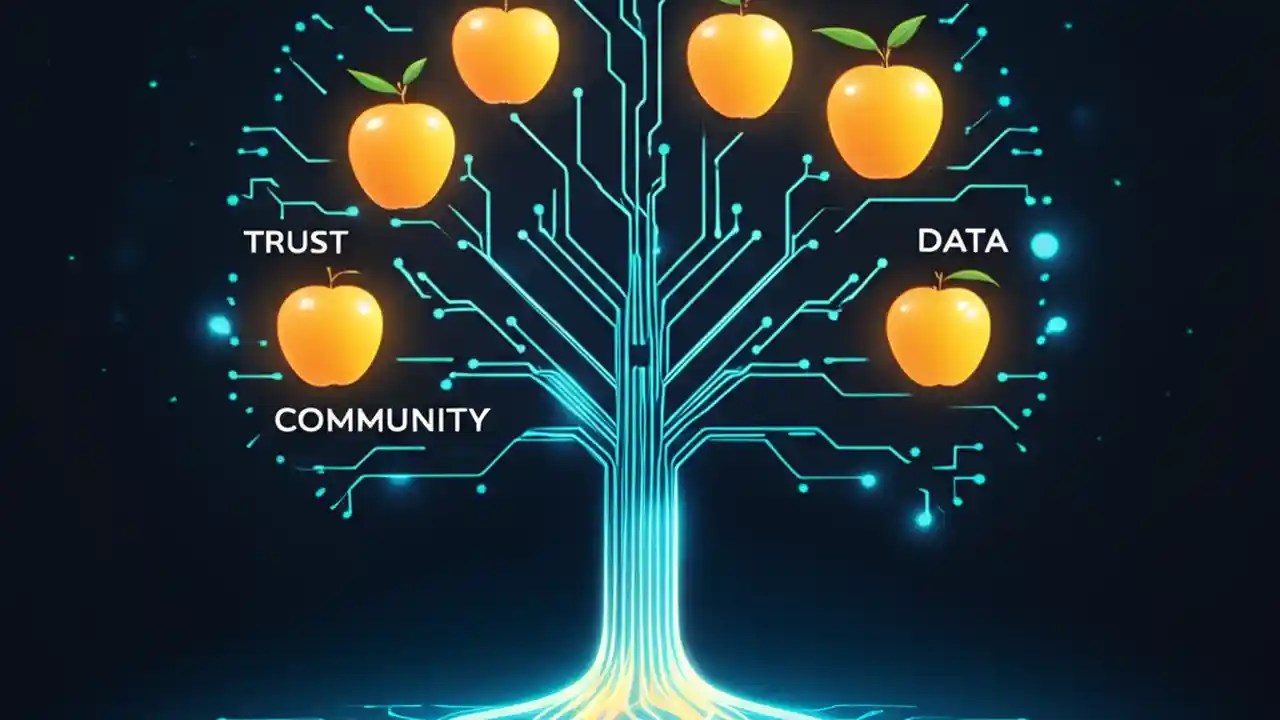 TRUST

DATA

COMMUNITY