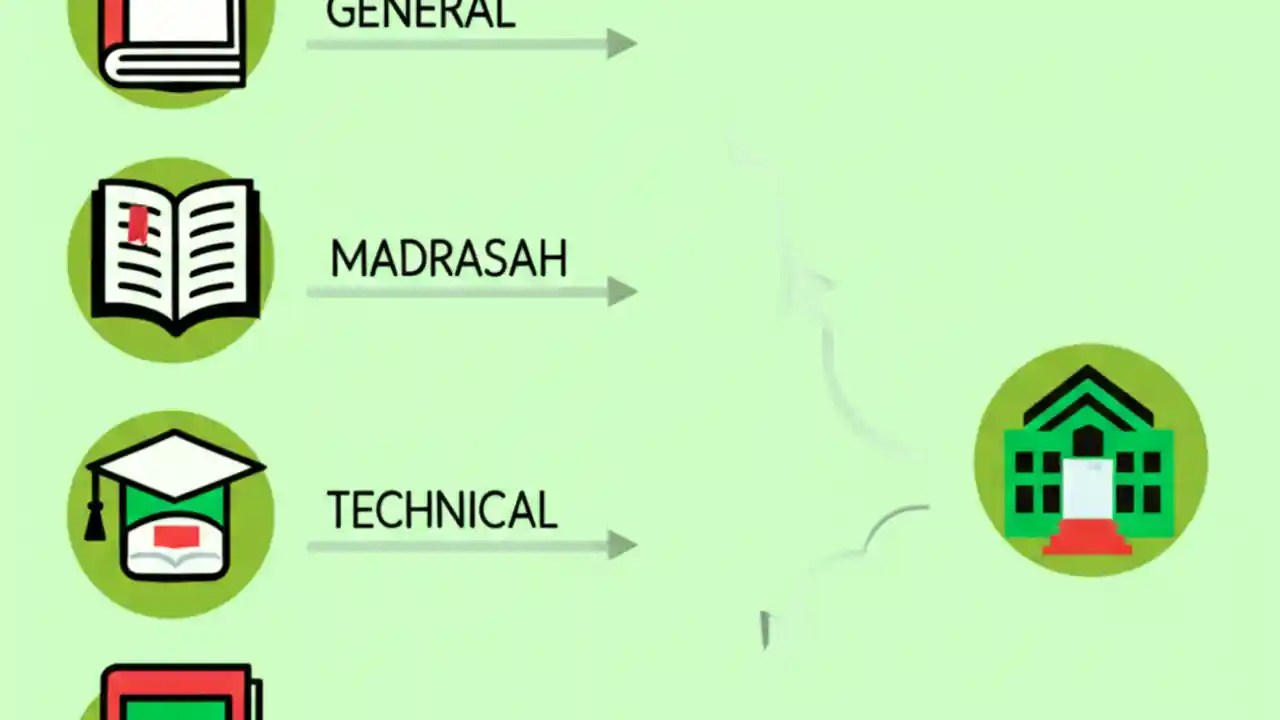 GENERAL

MADRASAH

TECHNICAL