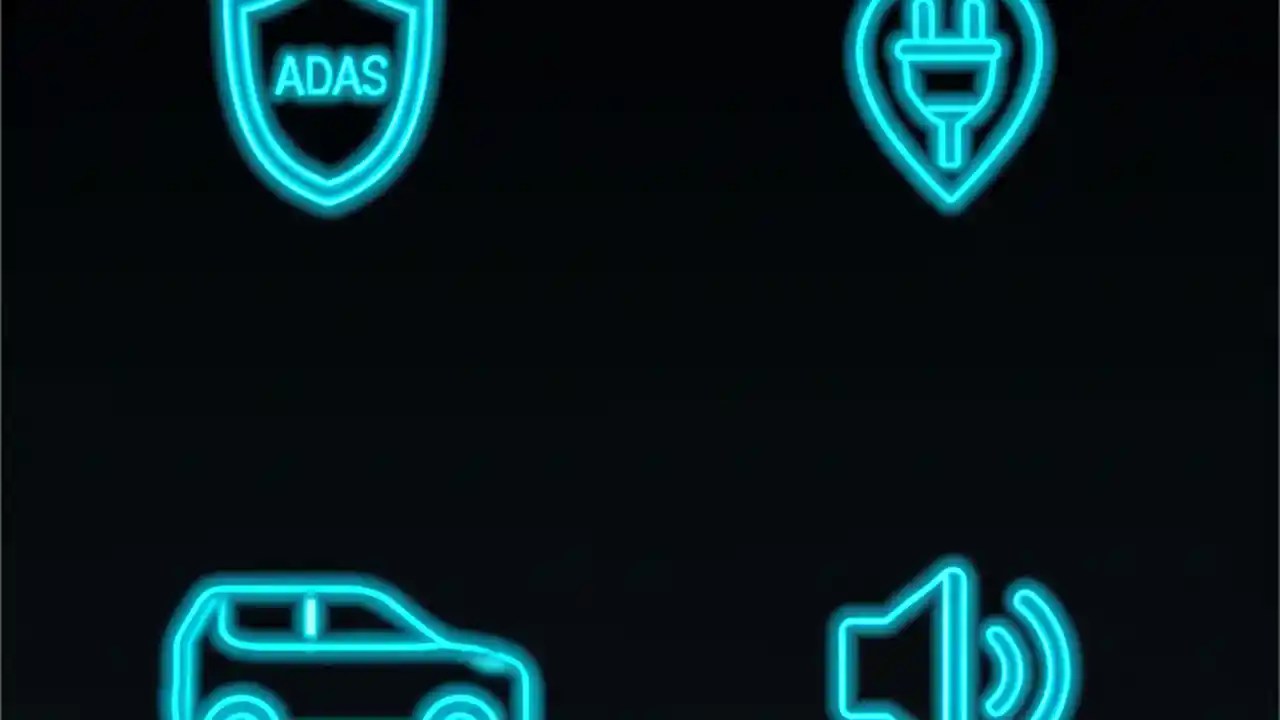 ADAS