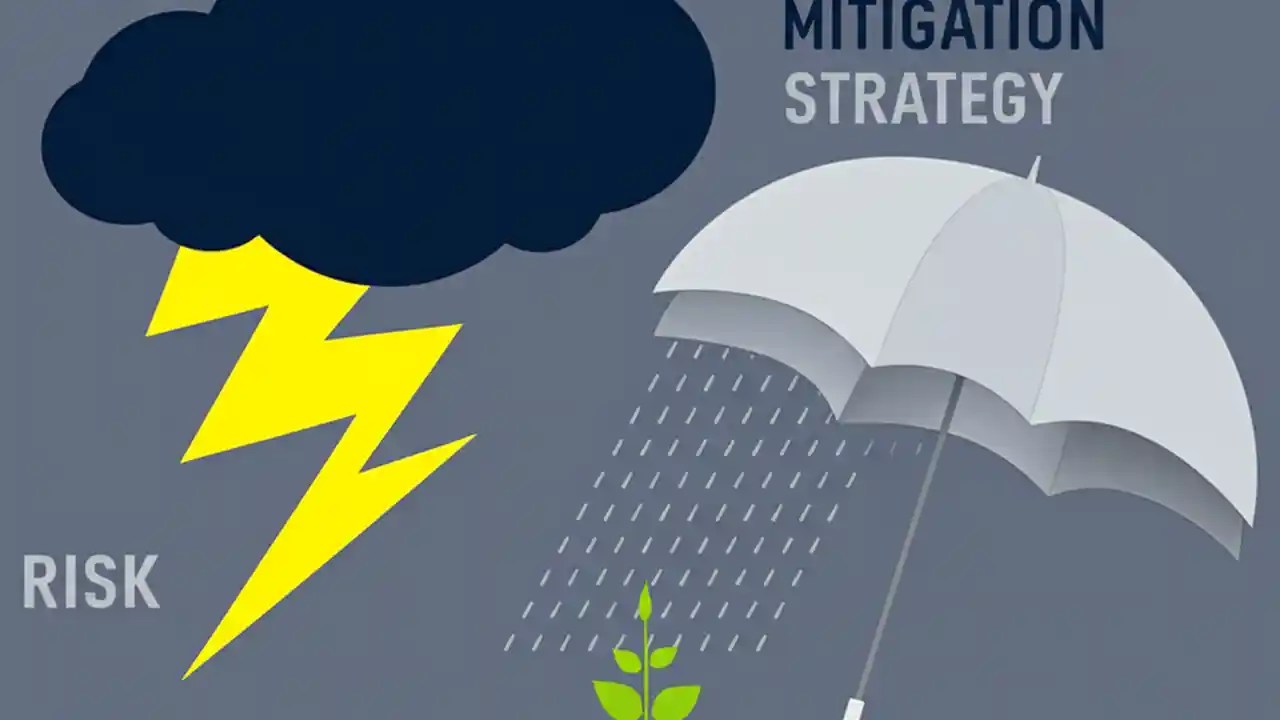 MITIGATION
STRATEGY

RISK