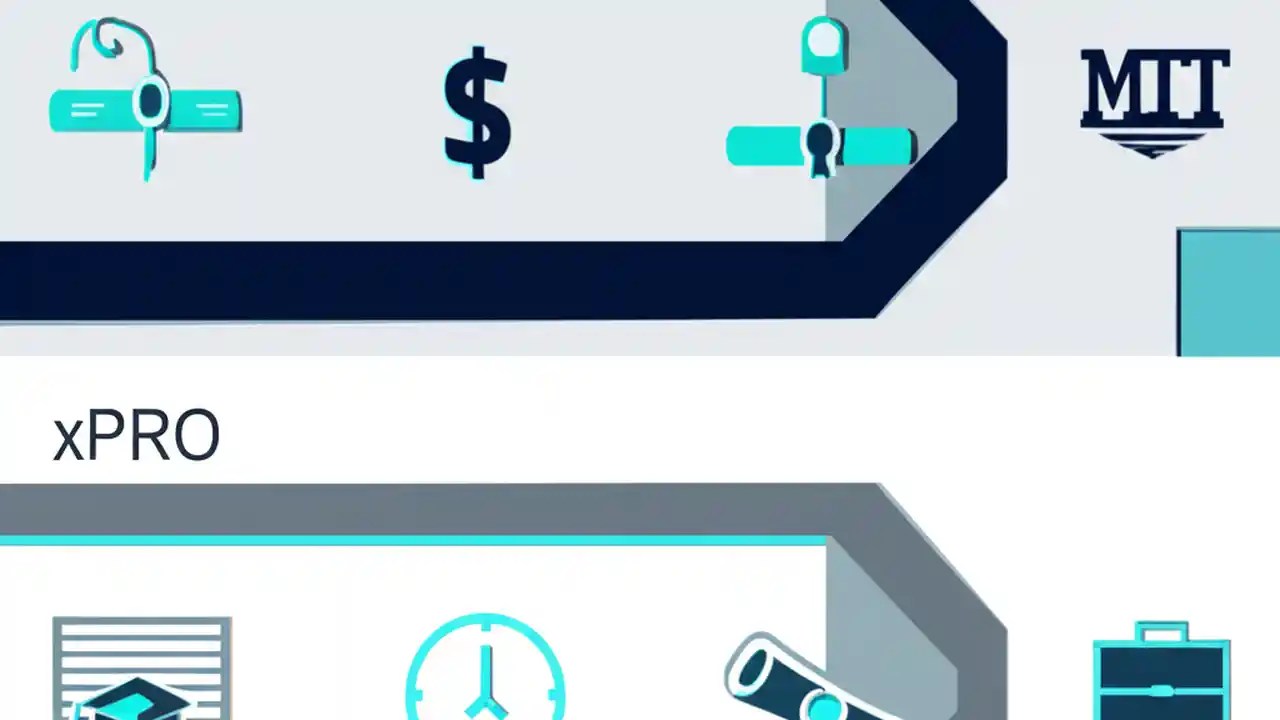 $

MIT

xPRO