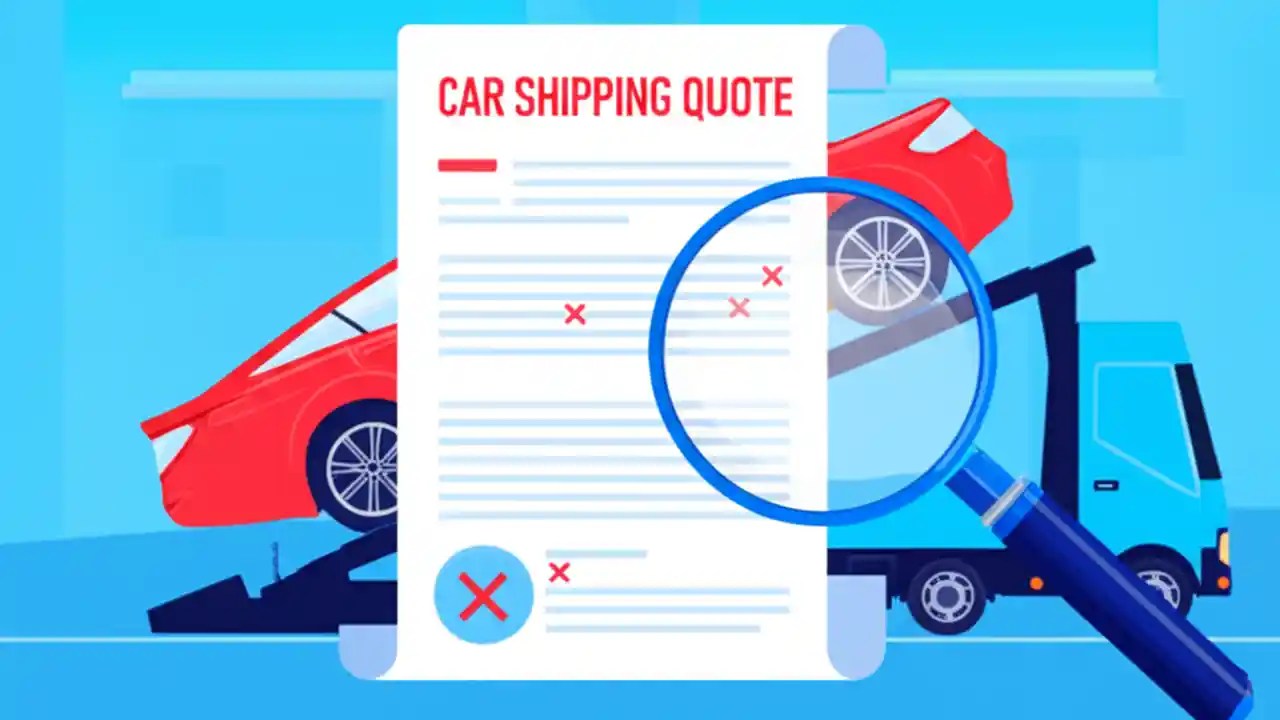 CAR SHIPPING QUOTE