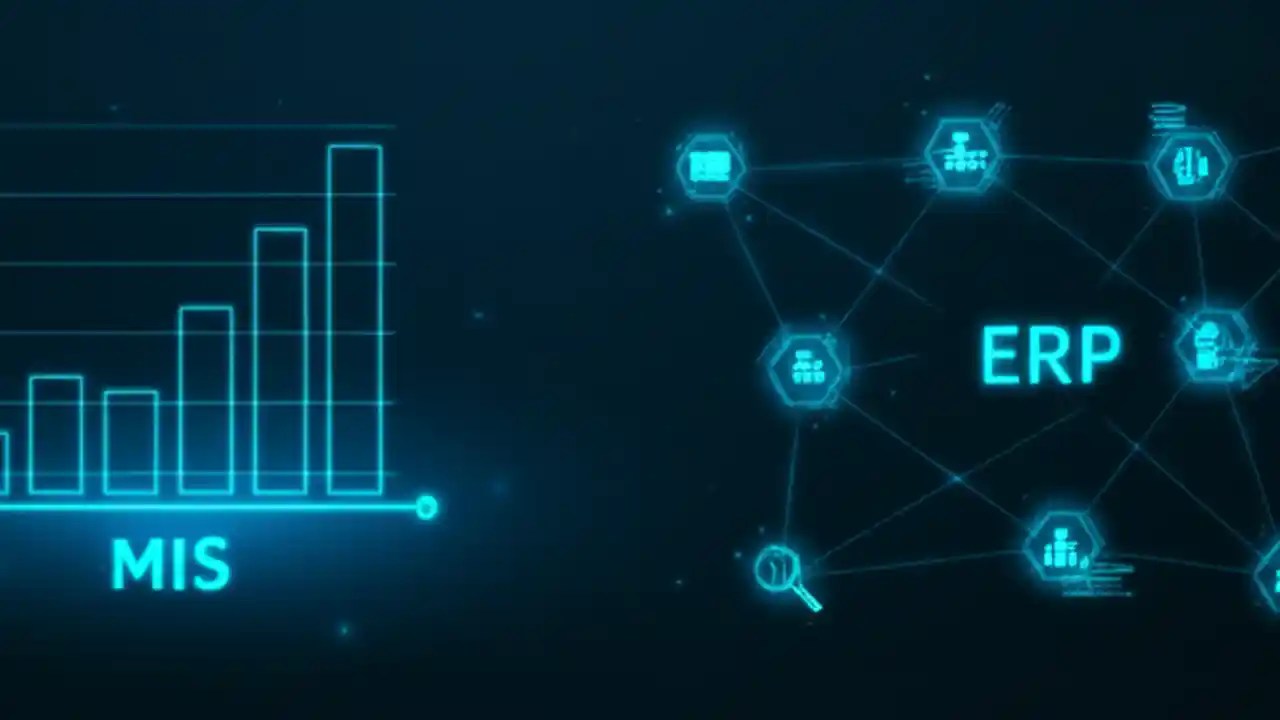 MIS

ERP