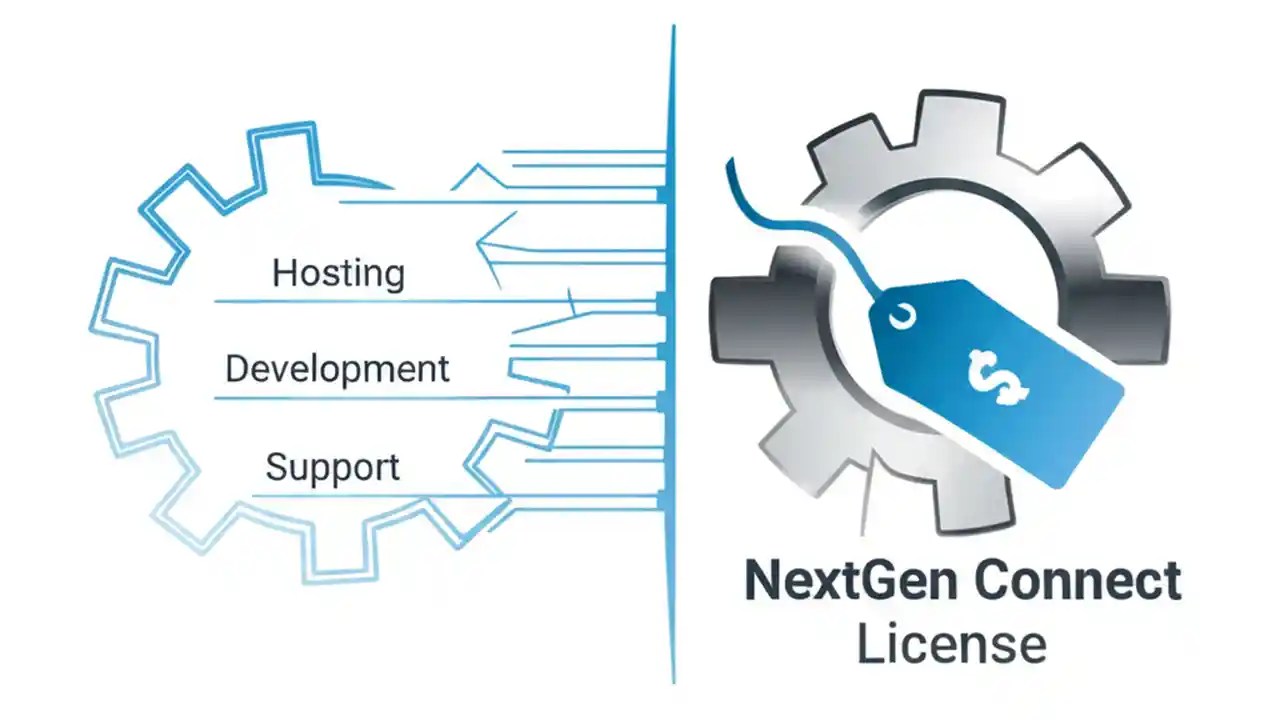 Hosting

Development

Support

$

NextGen Connect
License