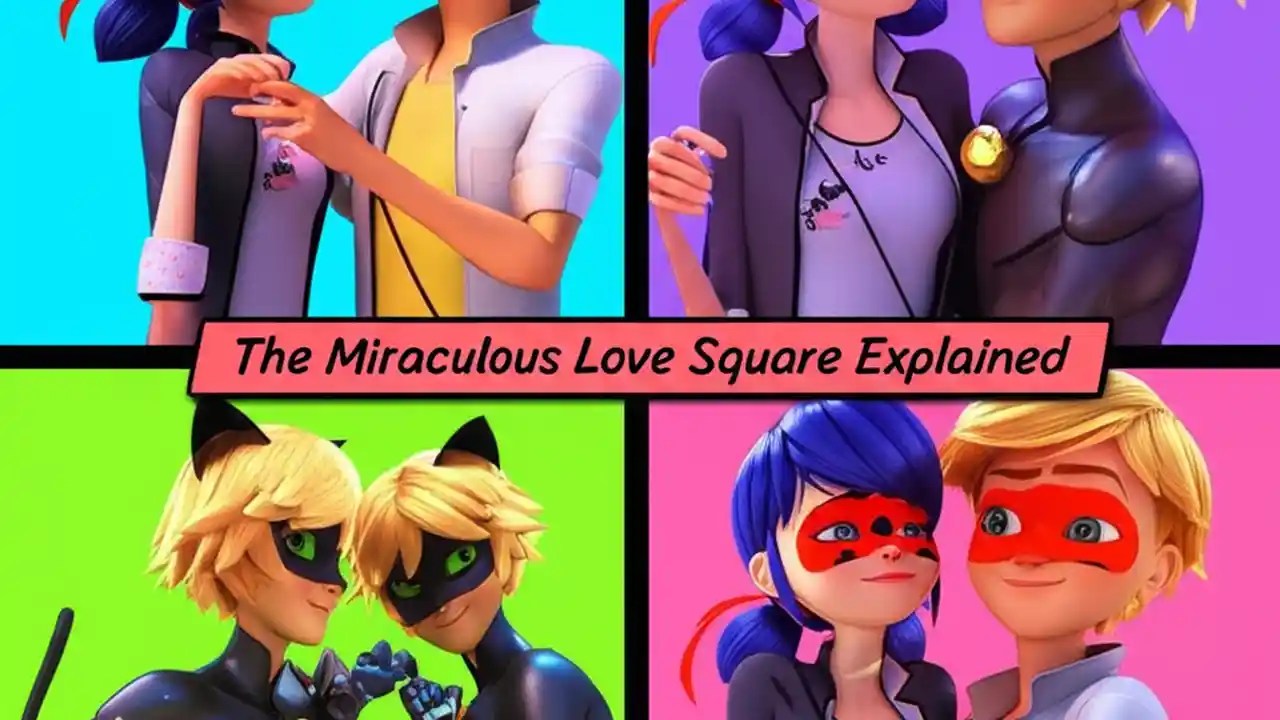 The Miraculous Love Square Explained