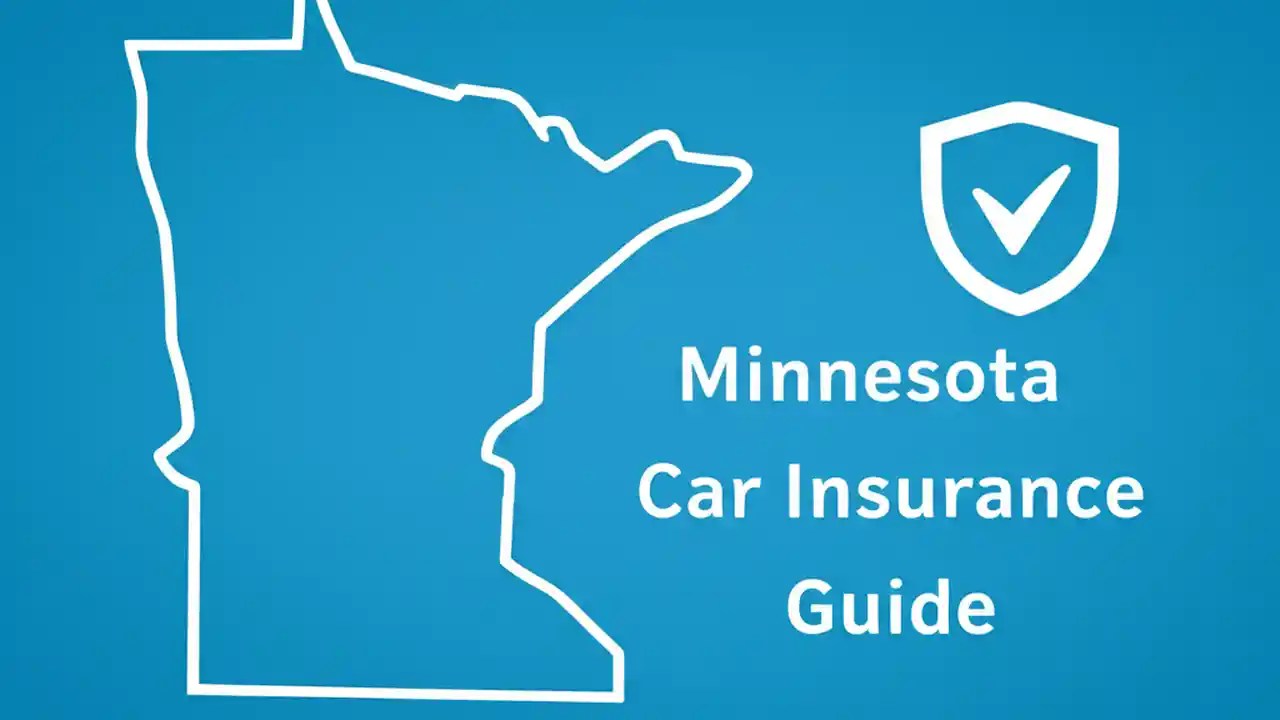 Minnesota
Car Insurance
Guide