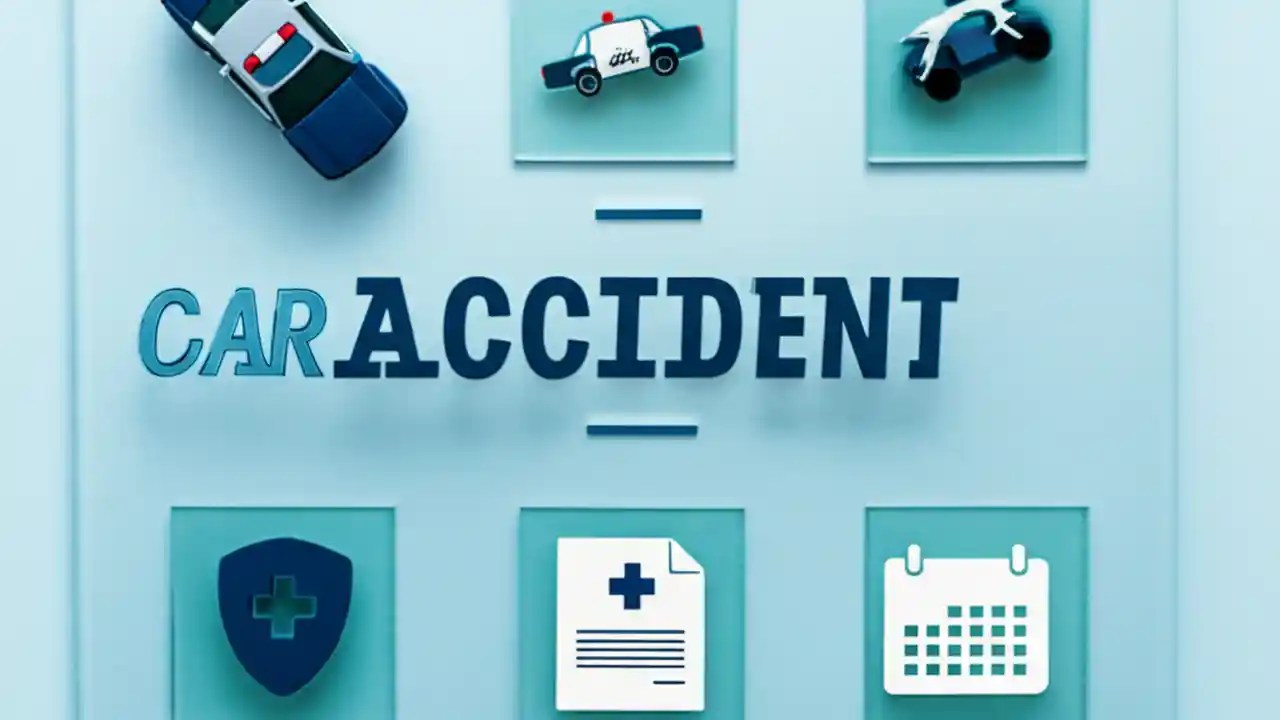 CAR ACCIDENT