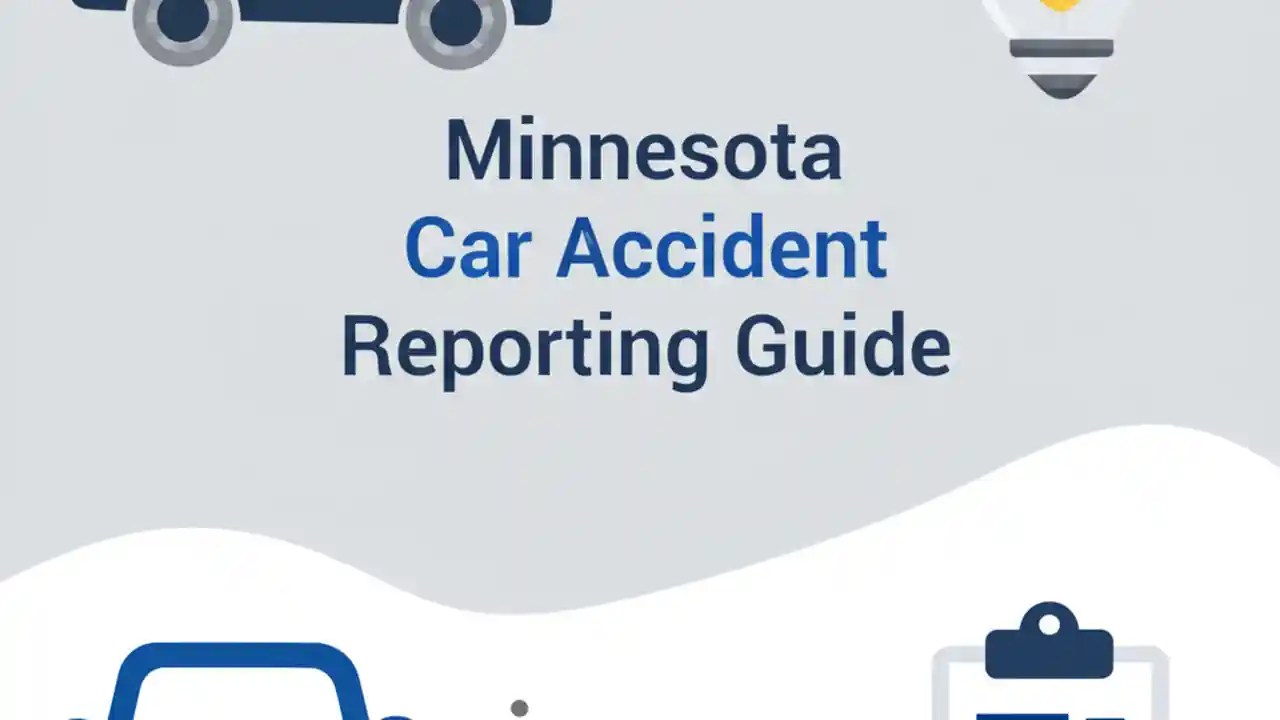 Minnesota
Car Accident
Reporting Guide