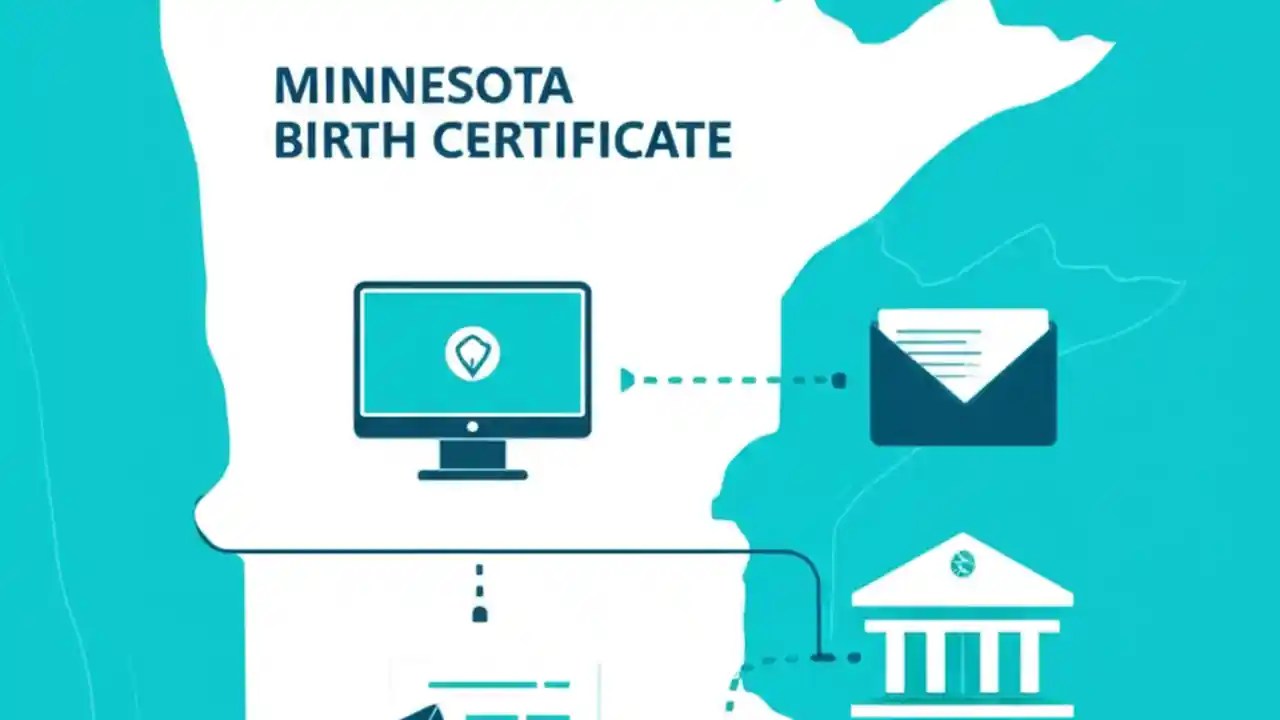 MINNESOTA
BIRTH CERTIFICATE