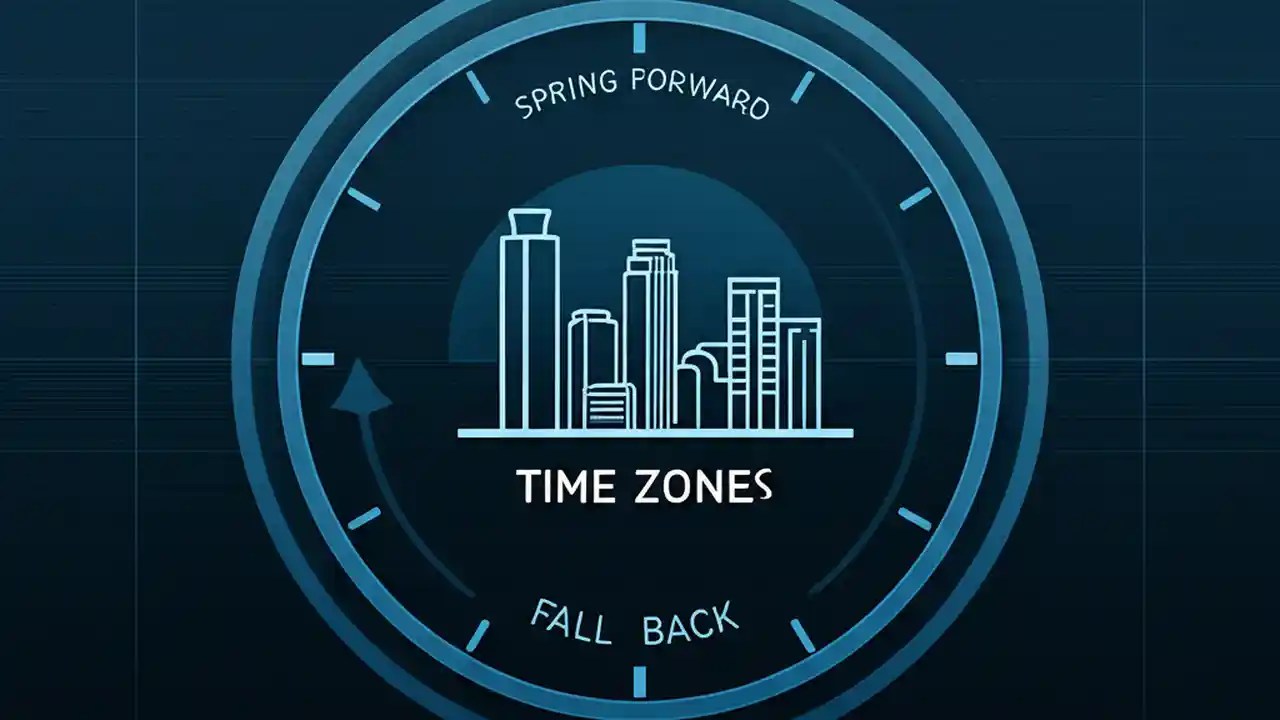 SPRING PORWARD

TIME ZONES

FALL BACK