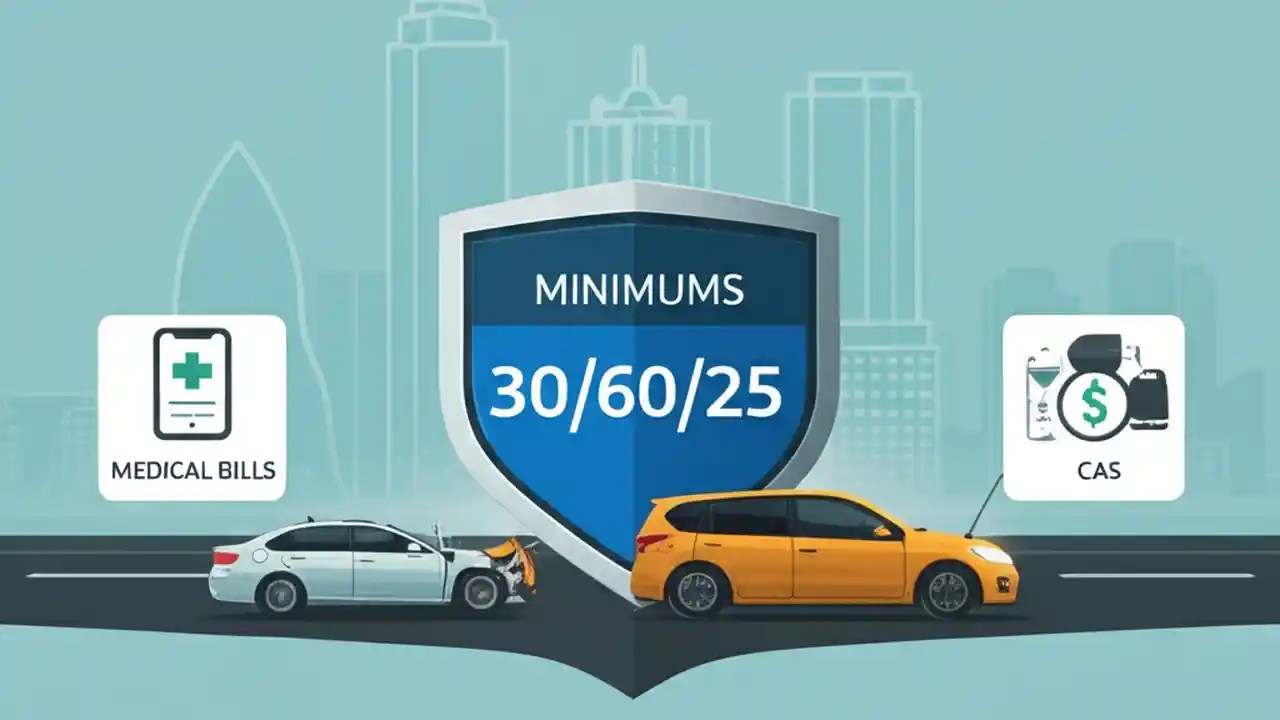 MEDICAL BILLS

MINIMUMS

30/60/25

$

CAS