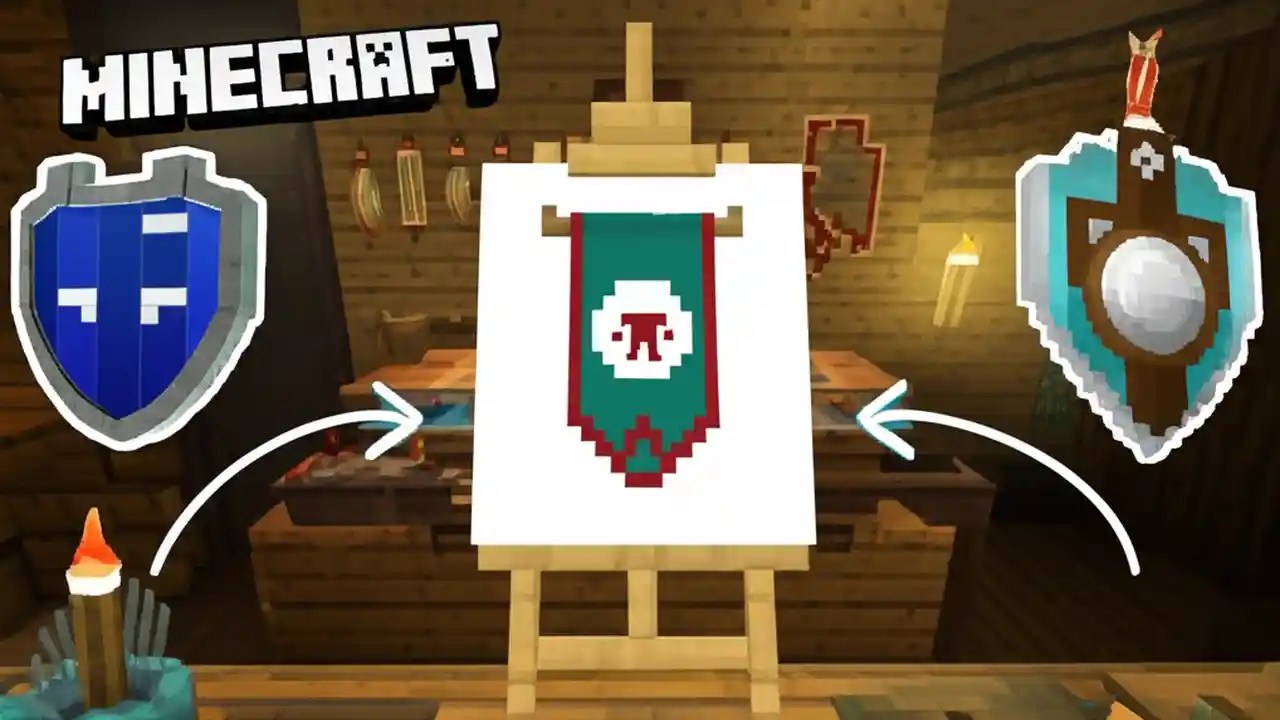 MINECRAFT