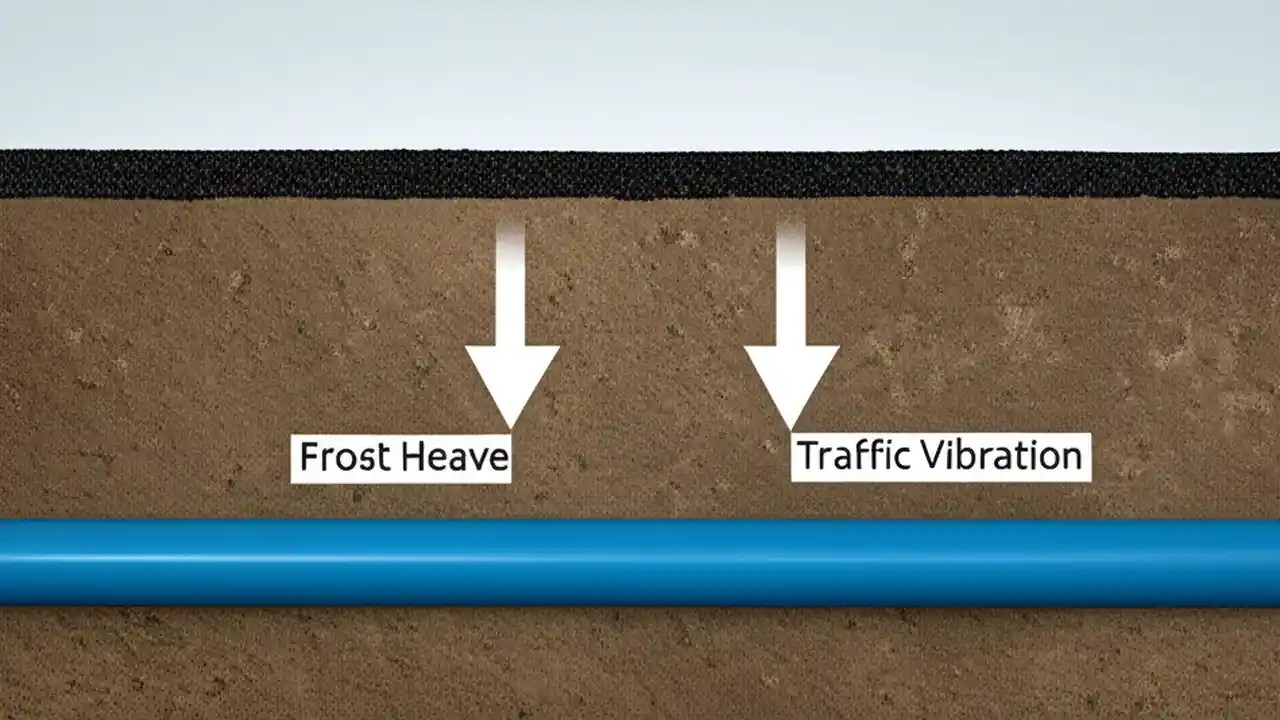 Frost Heave

Traffic Vibration