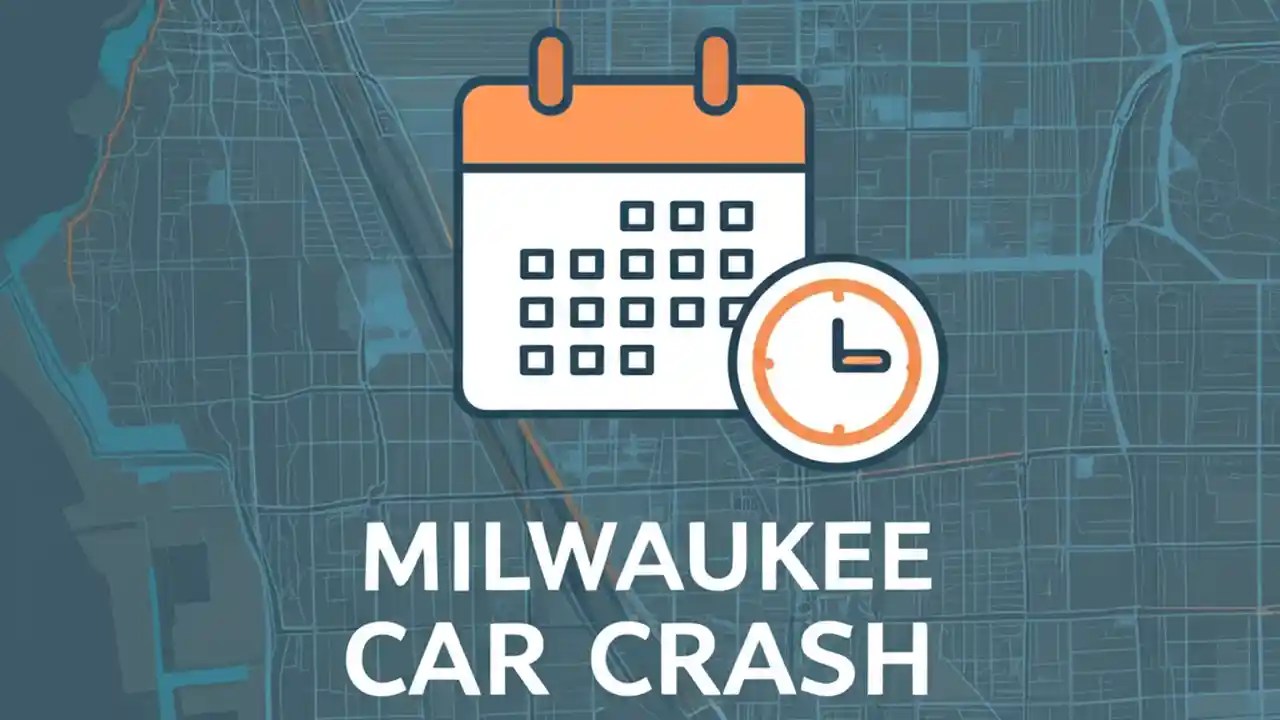 MILWAUKEE
CAR CRASH