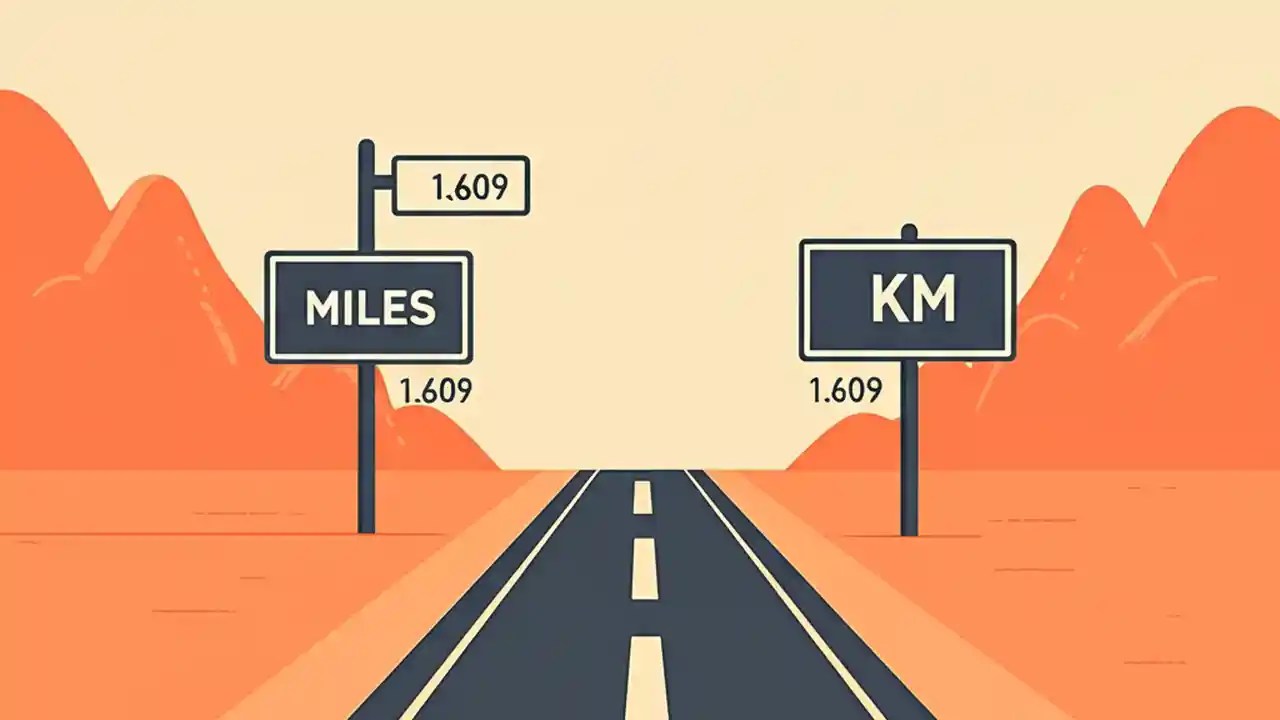 1.609

MILES

1.609

KM

1.609