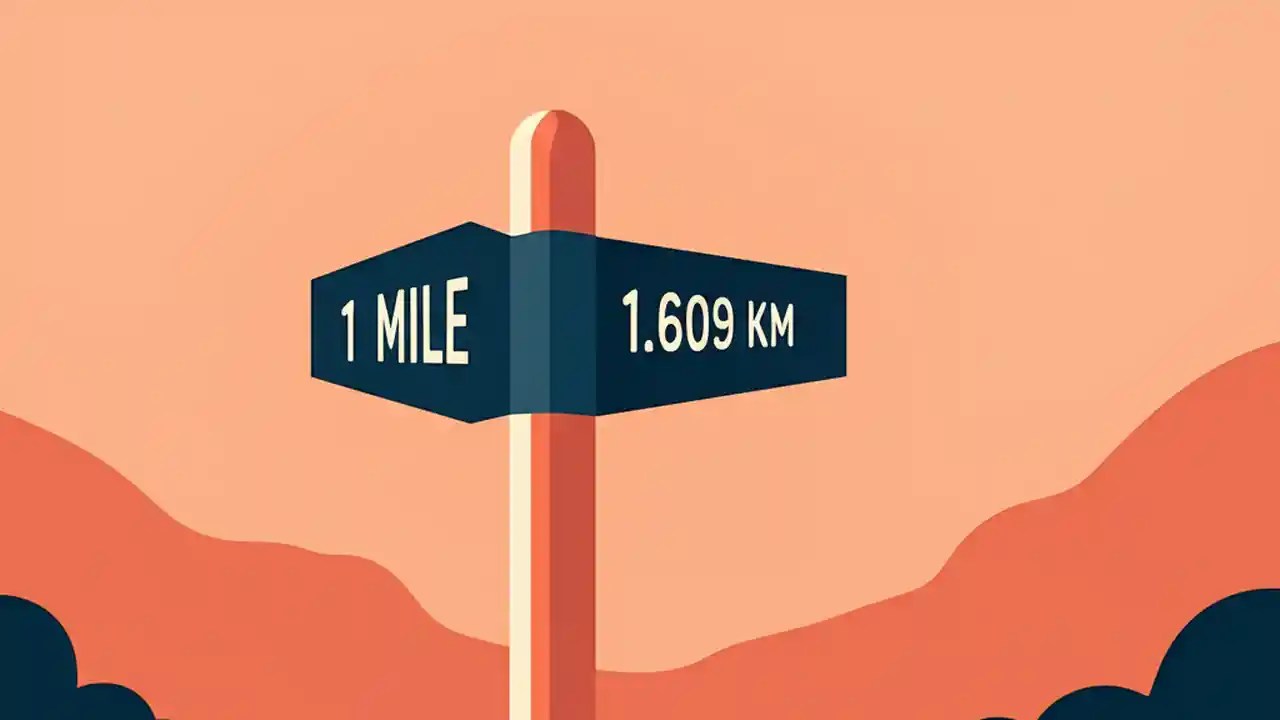 1 MILE

1.609 KM