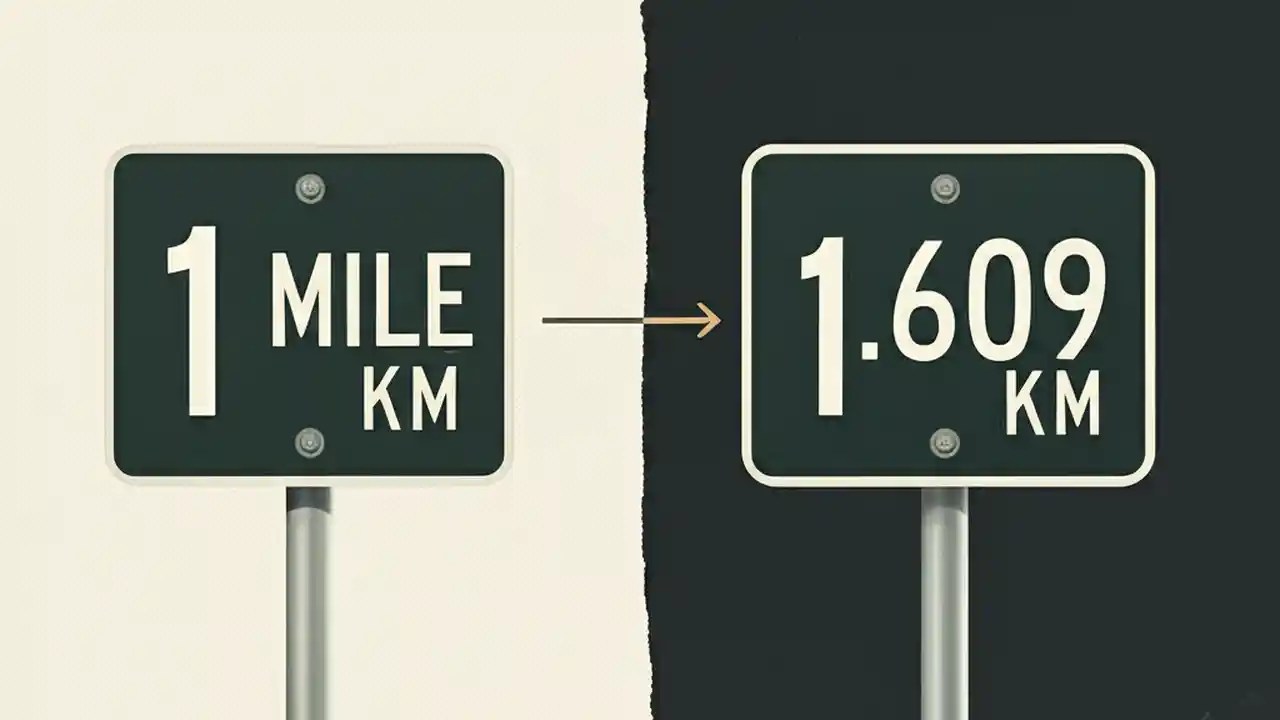 1 MILE
KM

1.609
KM