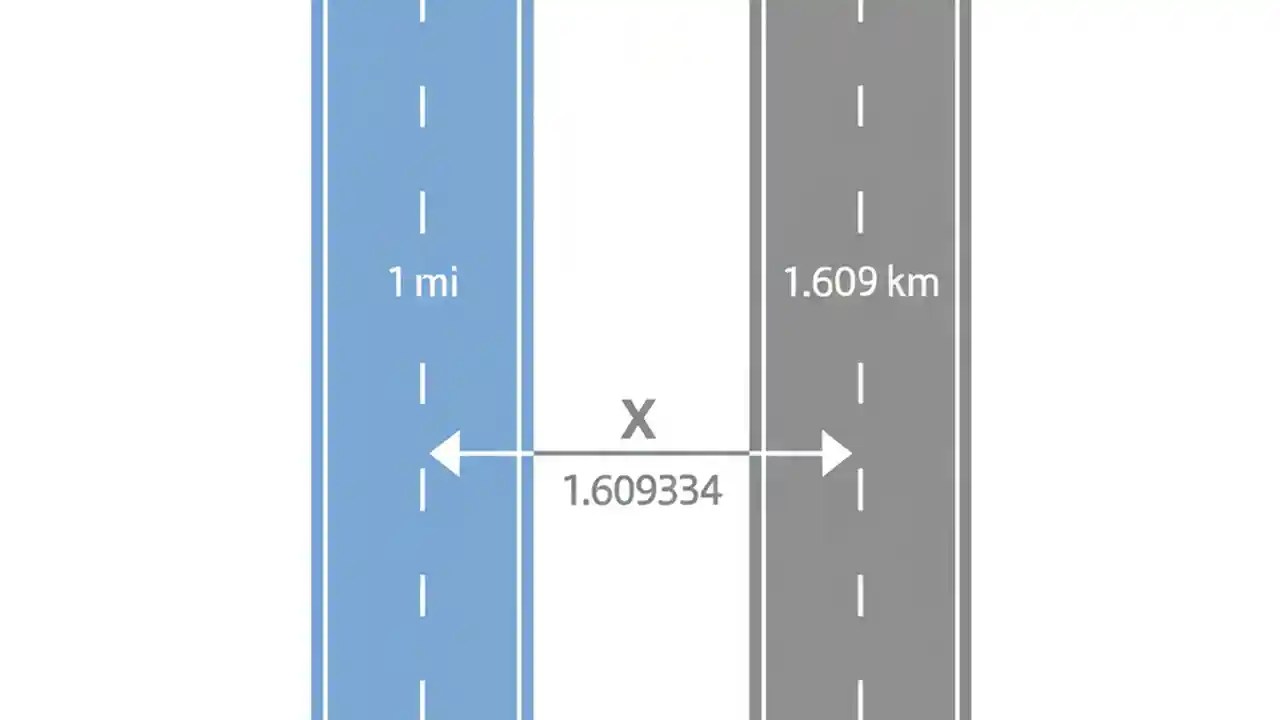 1 mi

1.609 km

X

1.609334