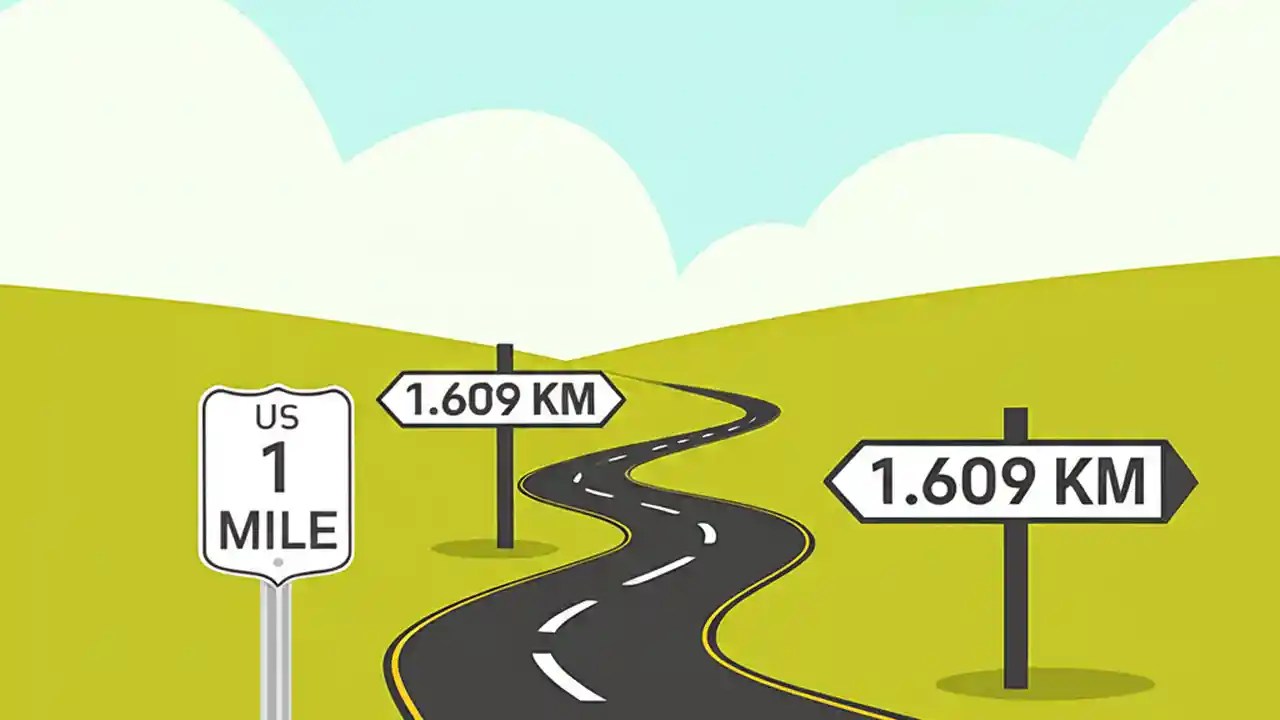 US
1
MILE

1.609 KM

1.609 KM