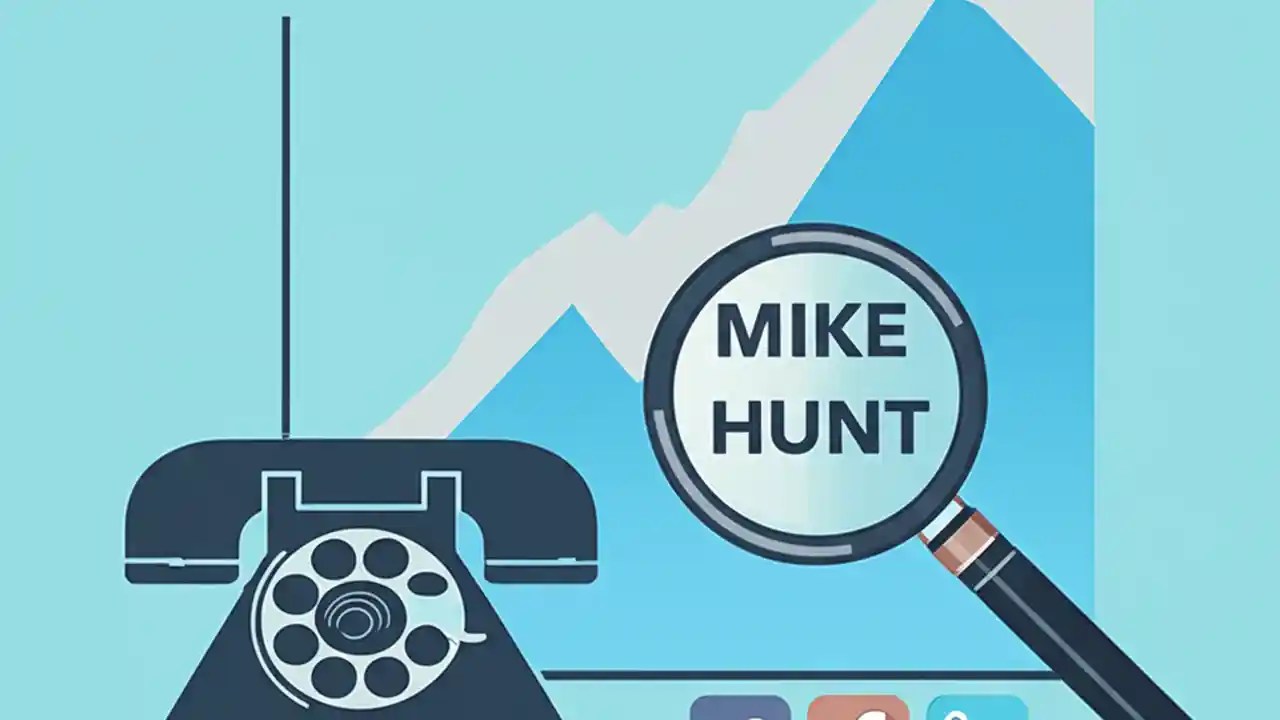 MIKE
HUNT