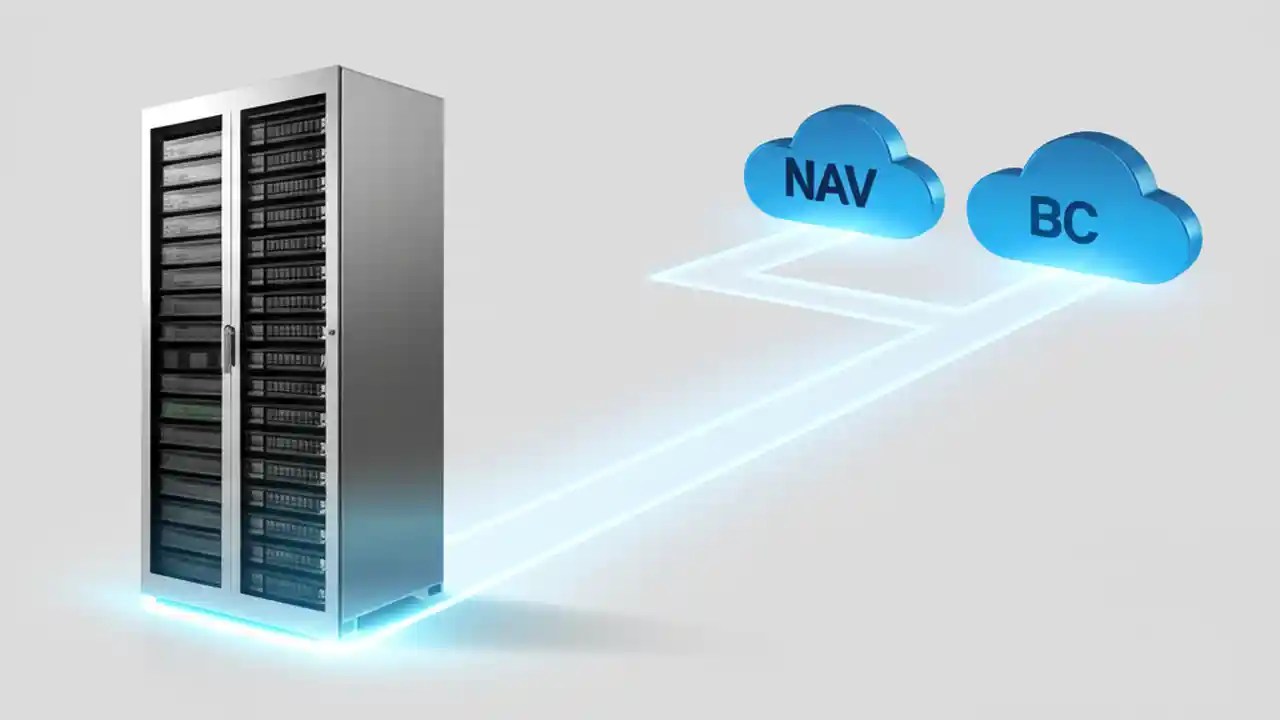 NAV

BC