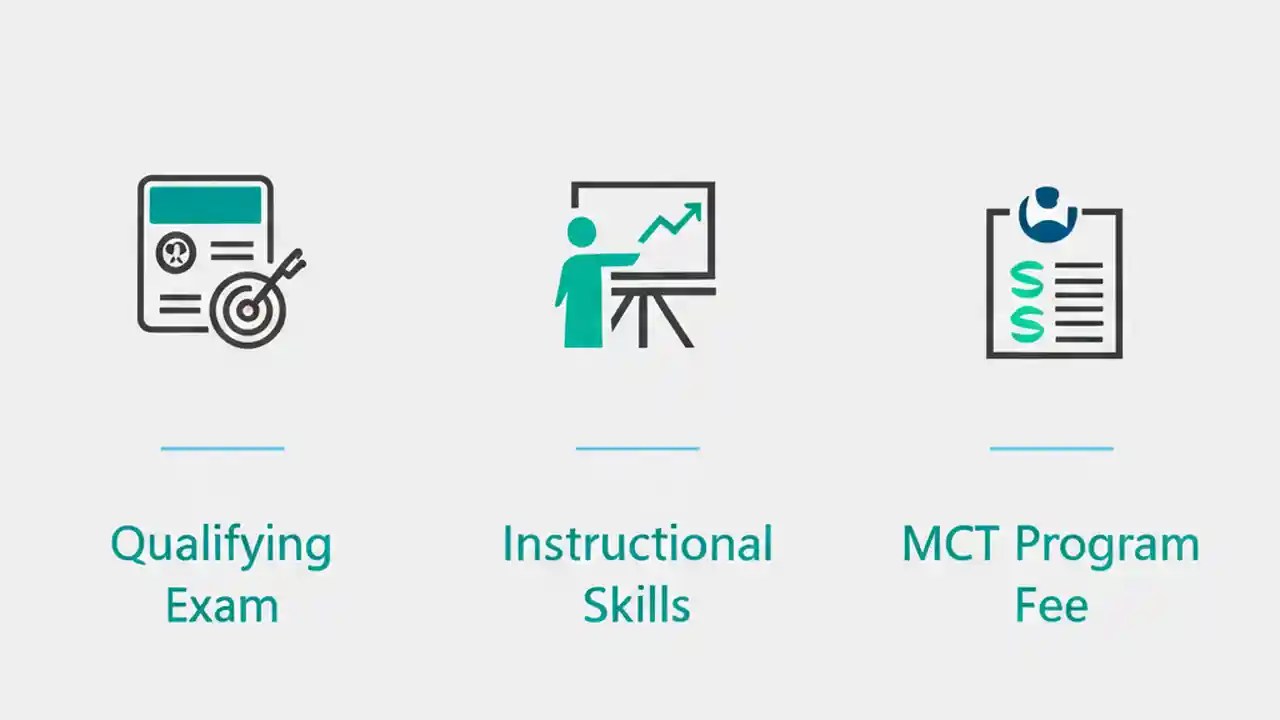 Qualifying Exam

Instructional Skills

MCT Program Fee