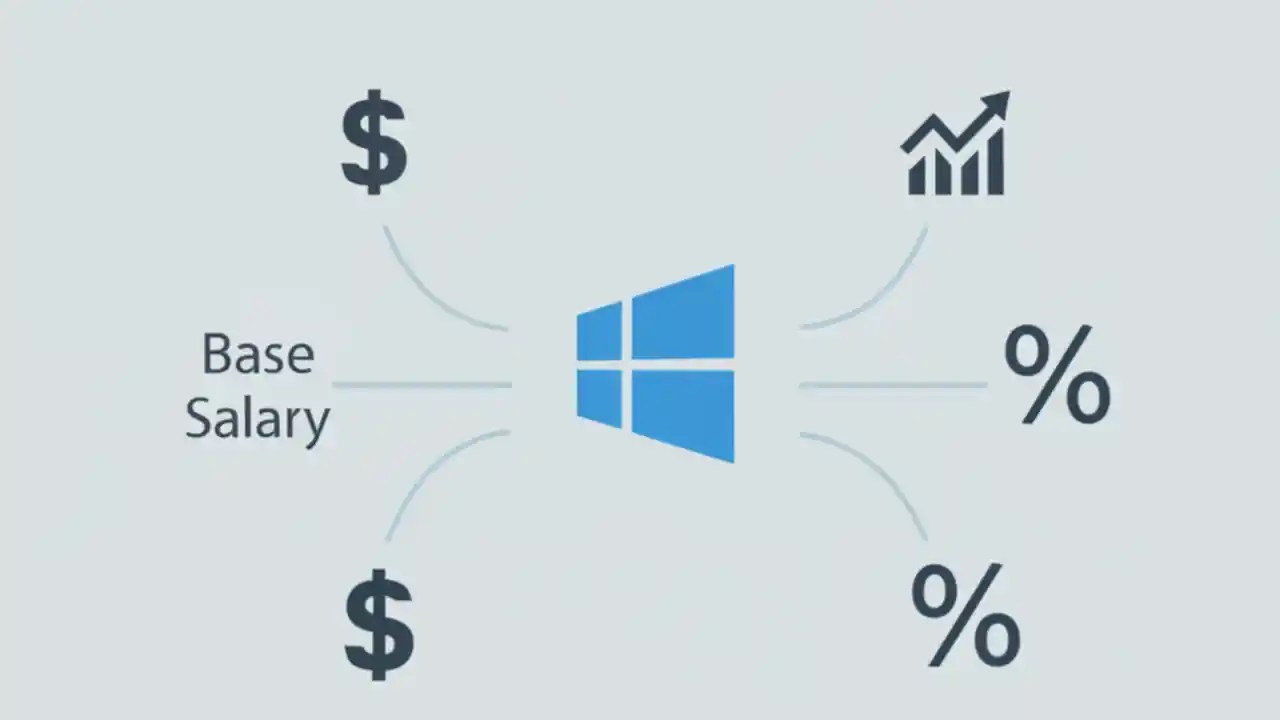 $

Base Salary

$

%

%