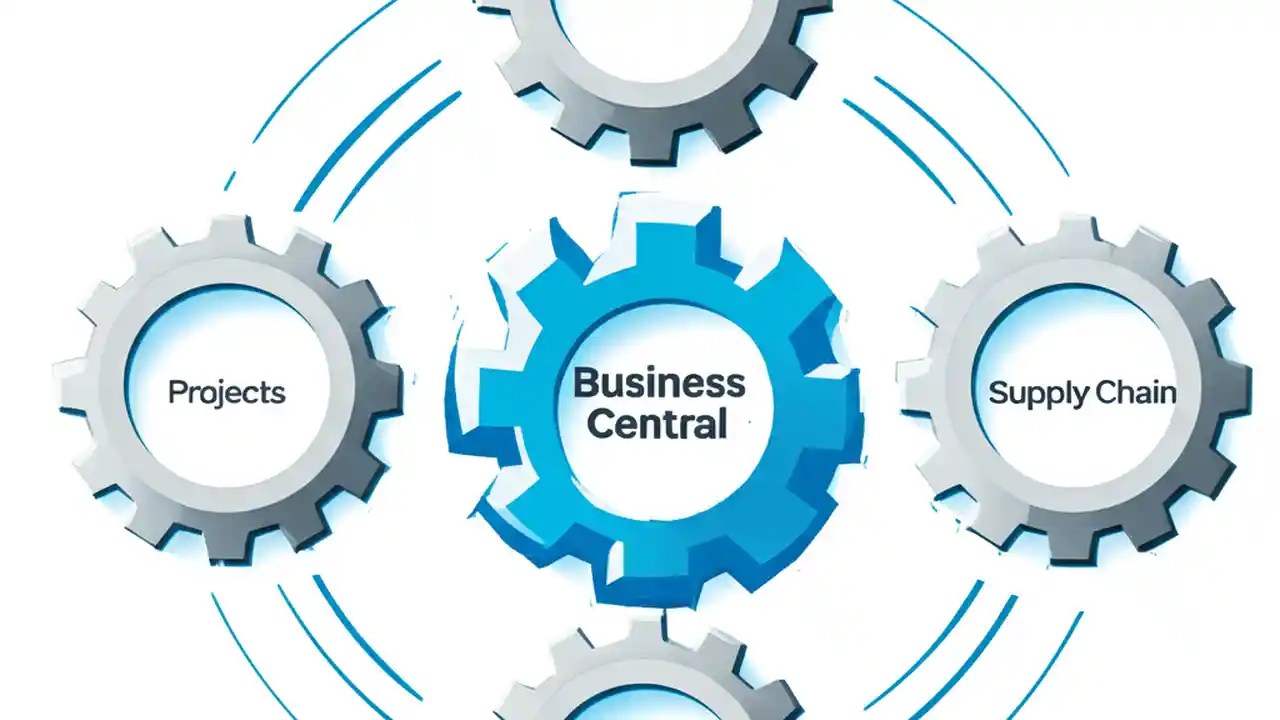 Projects

Business Central

Supply Chain