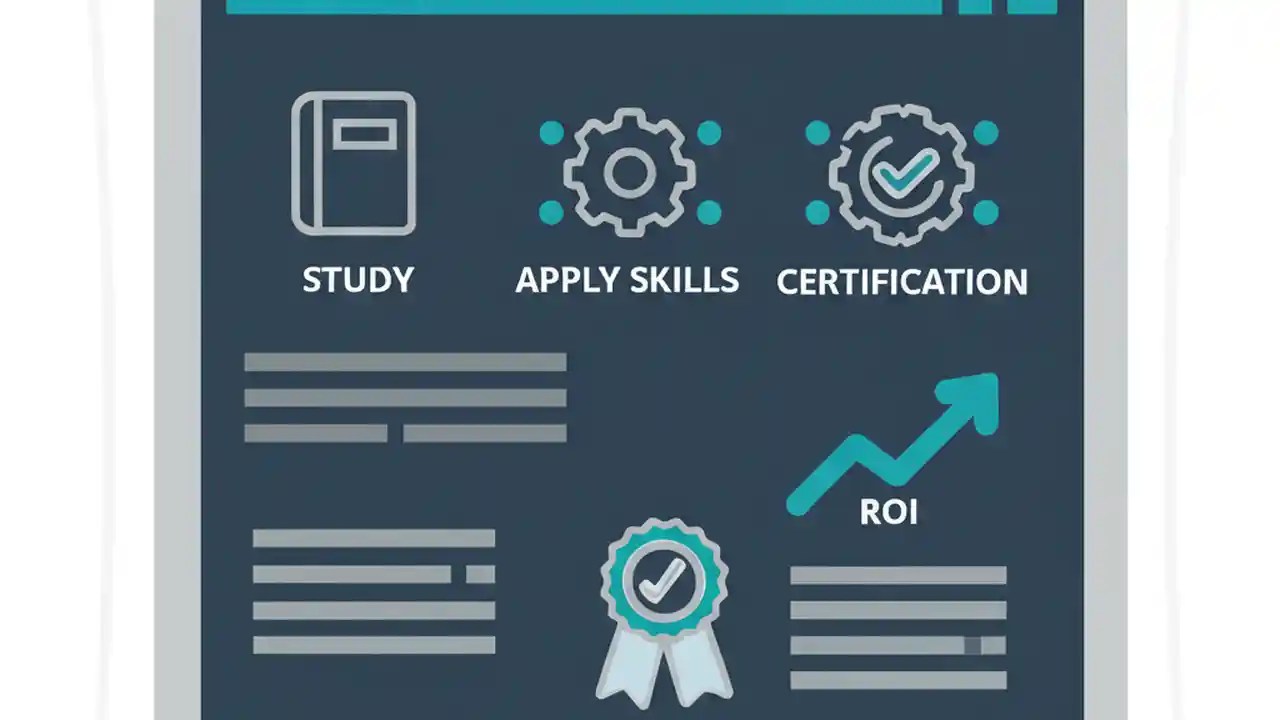 STUDY

APPLY SKILLS

CERTIFICATION

ROI