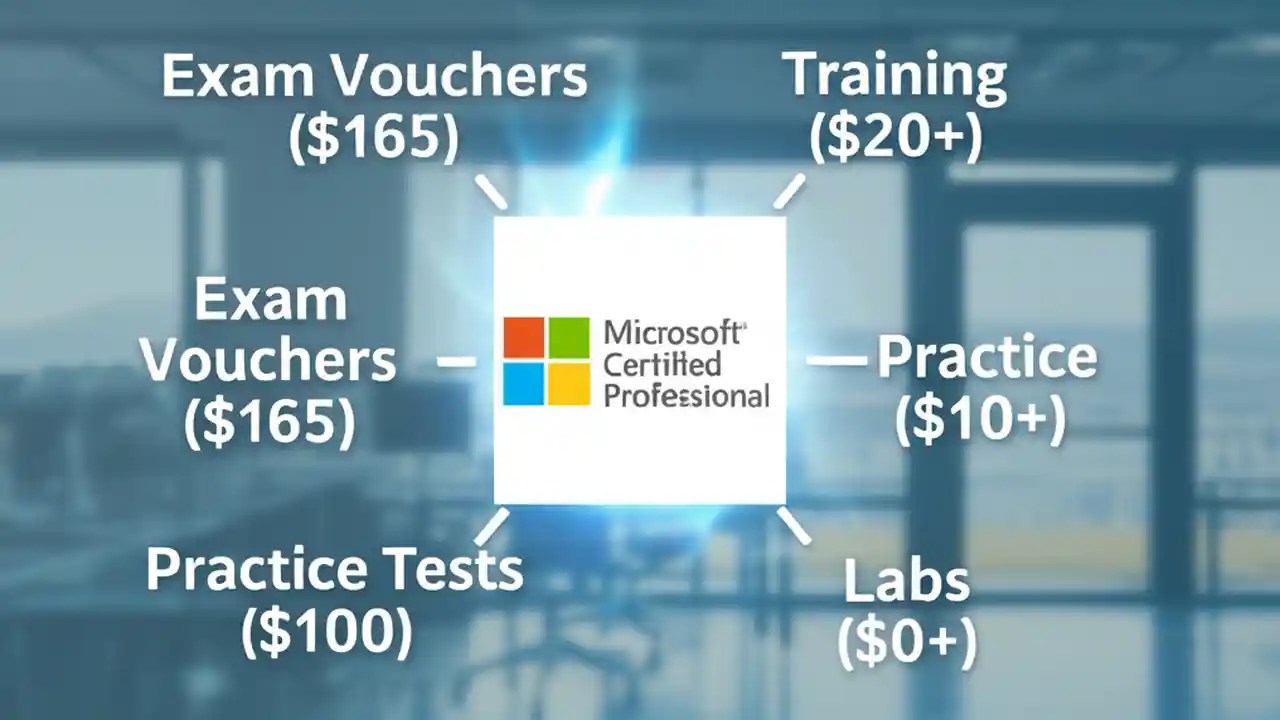 Exam Vouchers ($165)

Training ($20+)

Exam Vouchers ($165)

Microsoft Certified Professional

Practice ($10+)

Practice Tests ($100)

Labs ($0+)