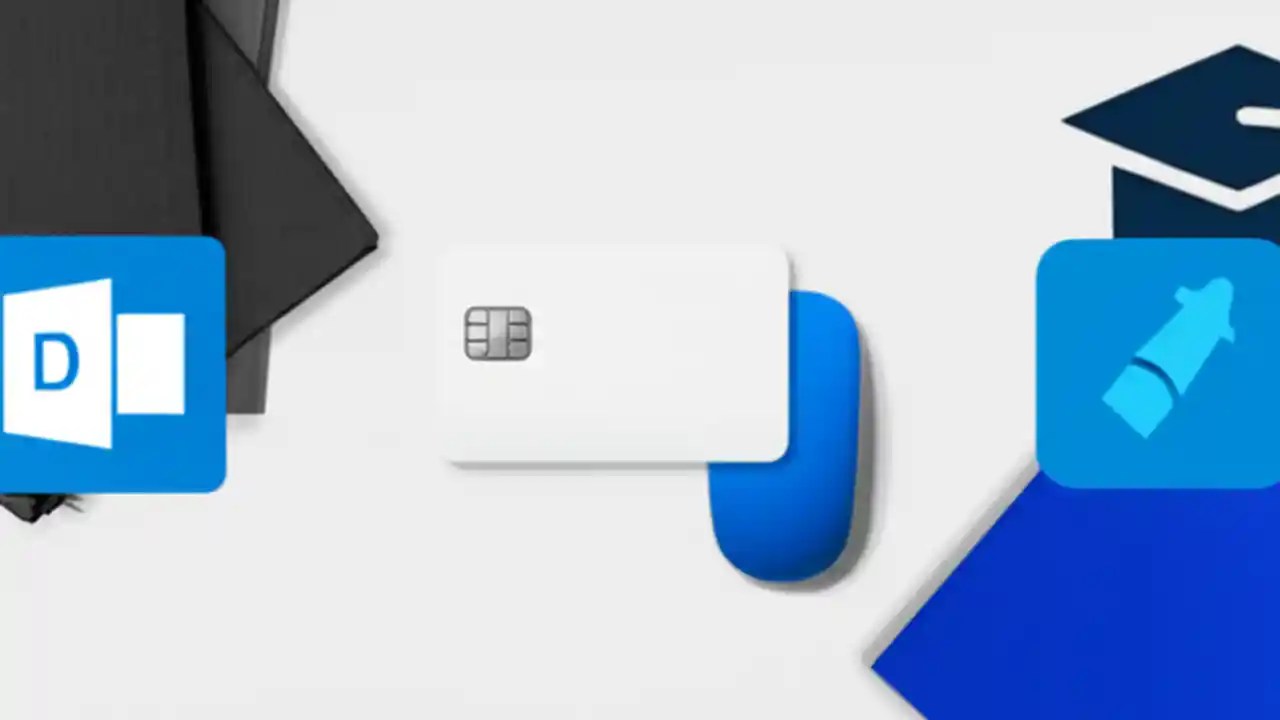 D