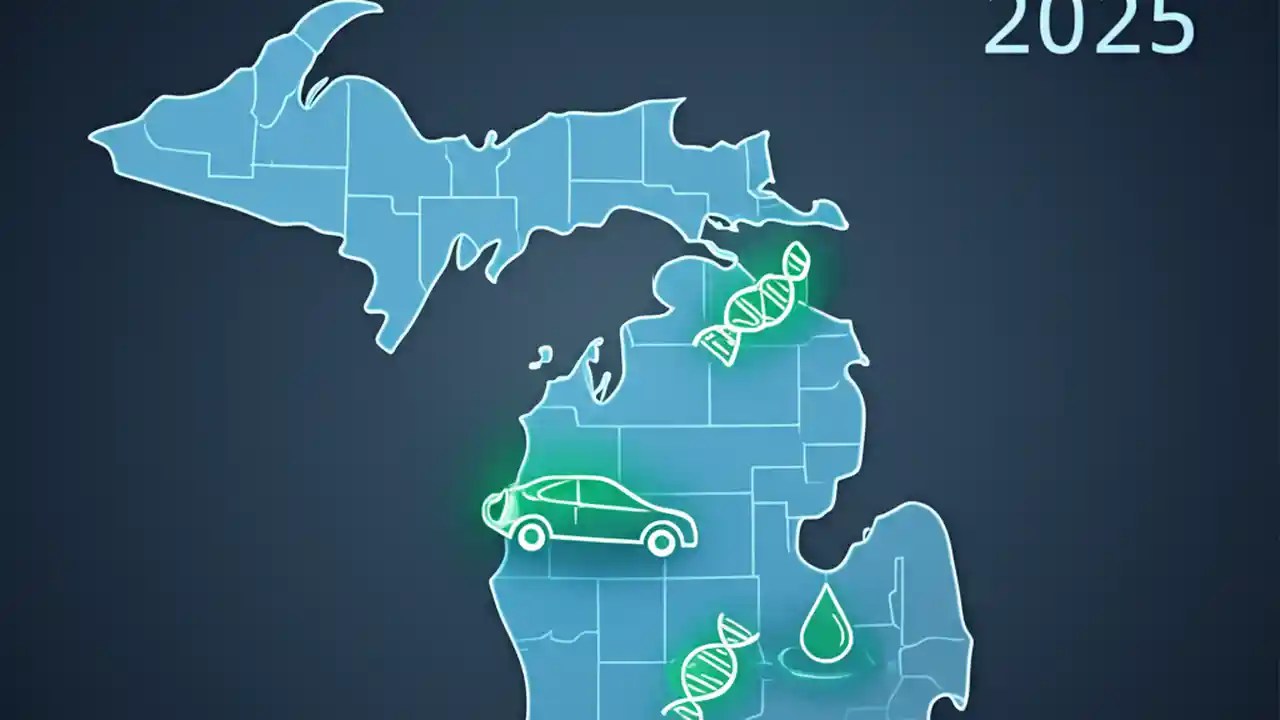 2025