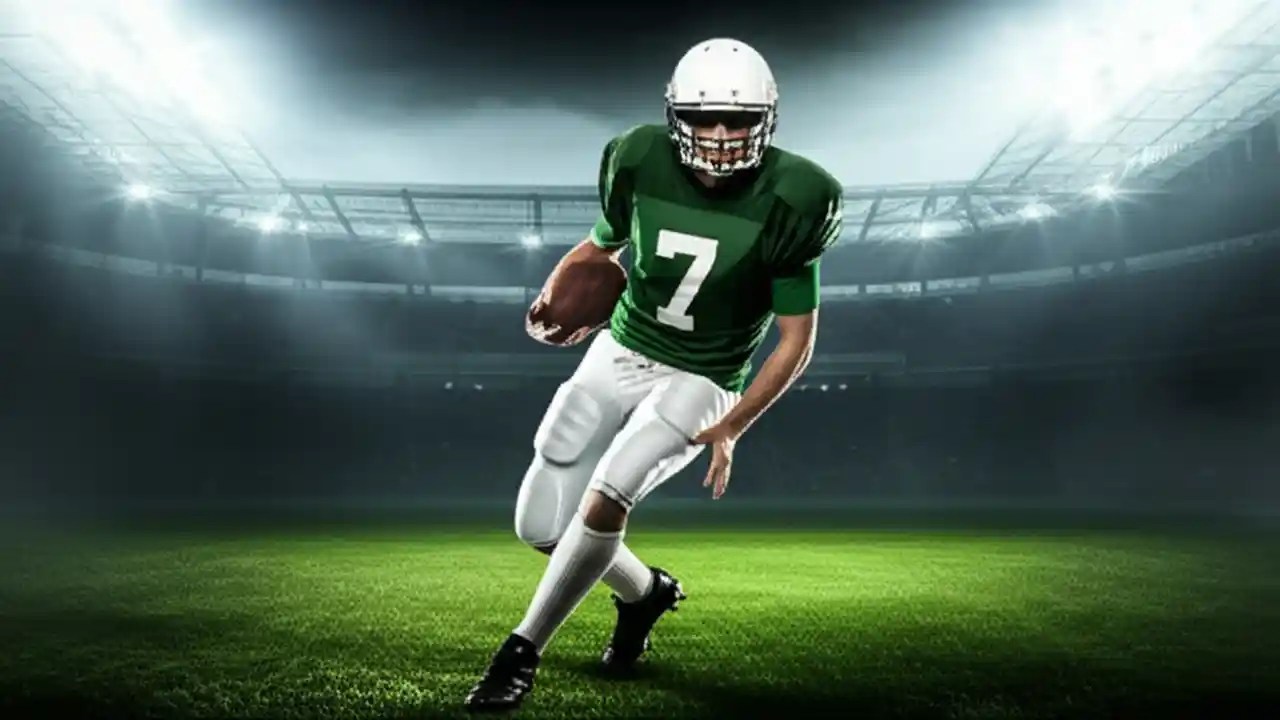 7