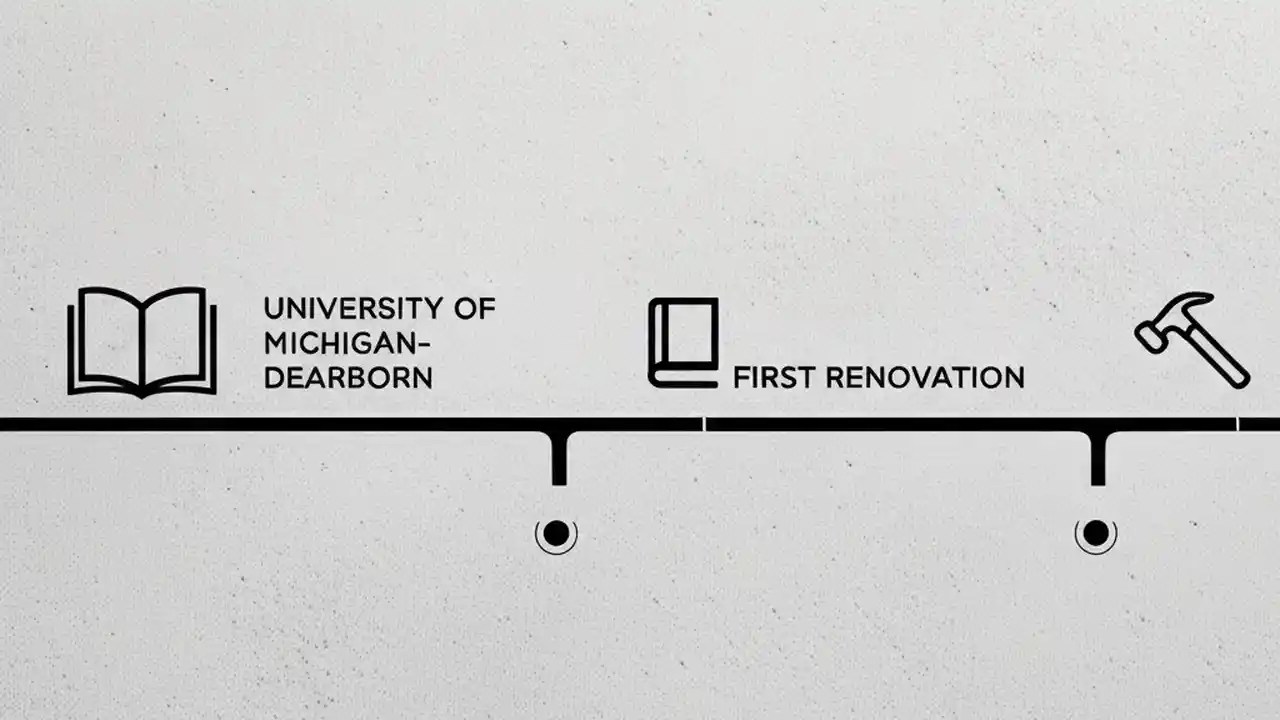 UNIVERSITY OF MICHIGAN-DEARBORN

FIRST RENOVATION