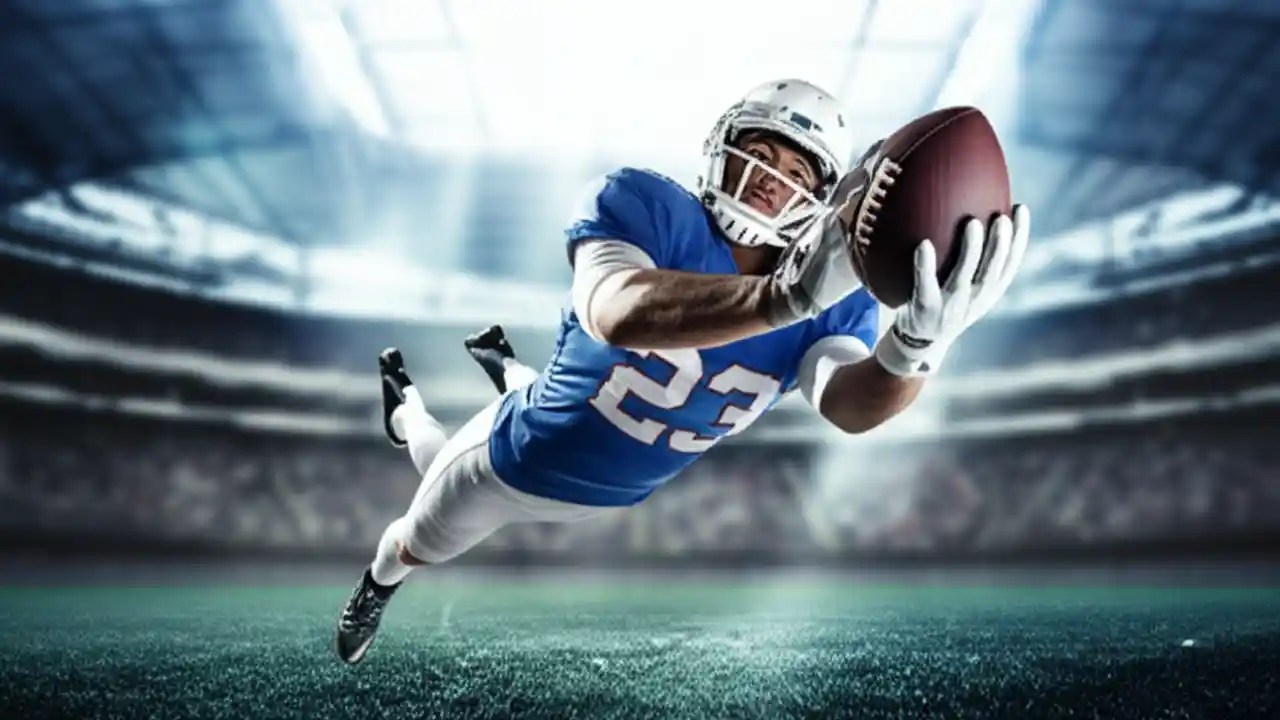 23