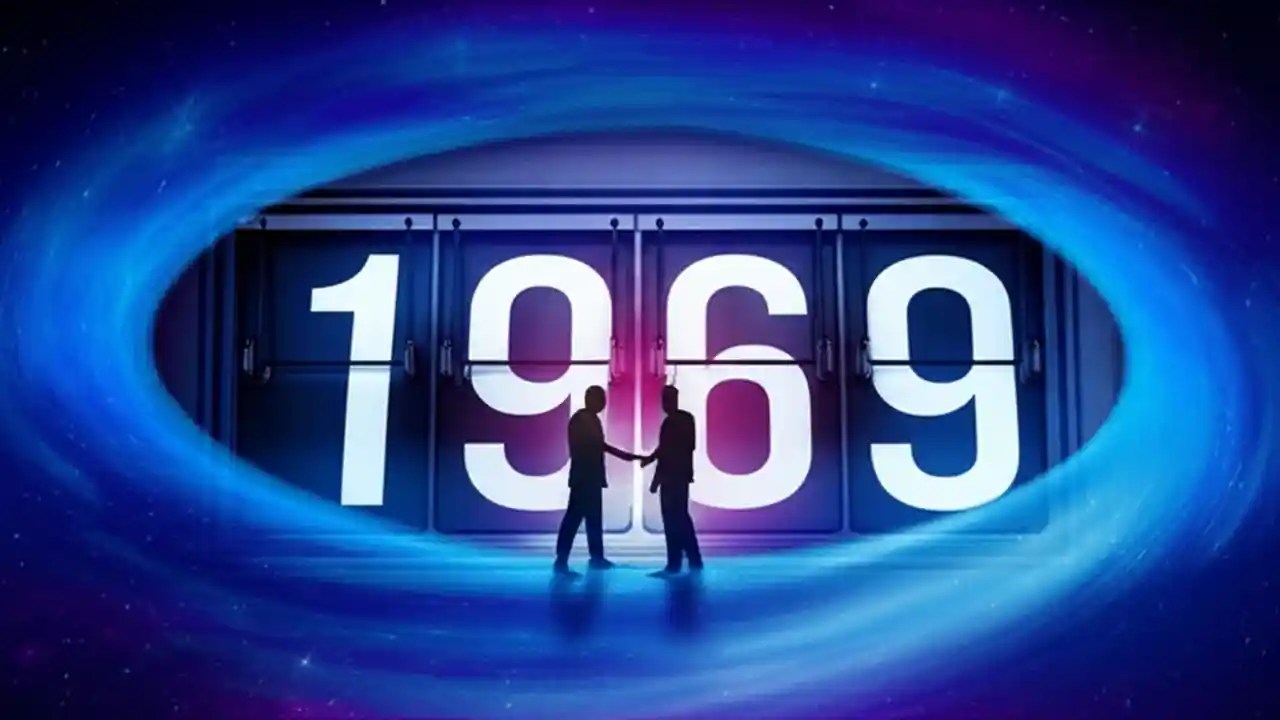 1969