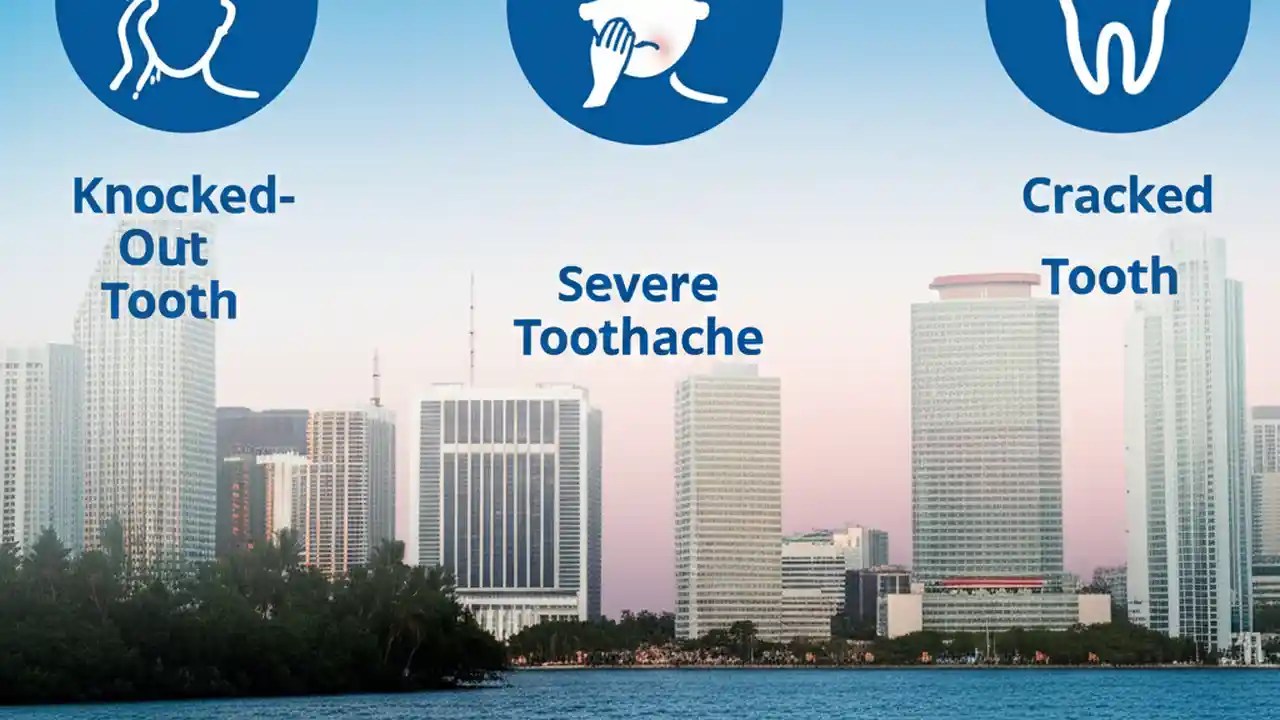 Knocked-Out Tooth

Severe Toothache

Cracked Tooth