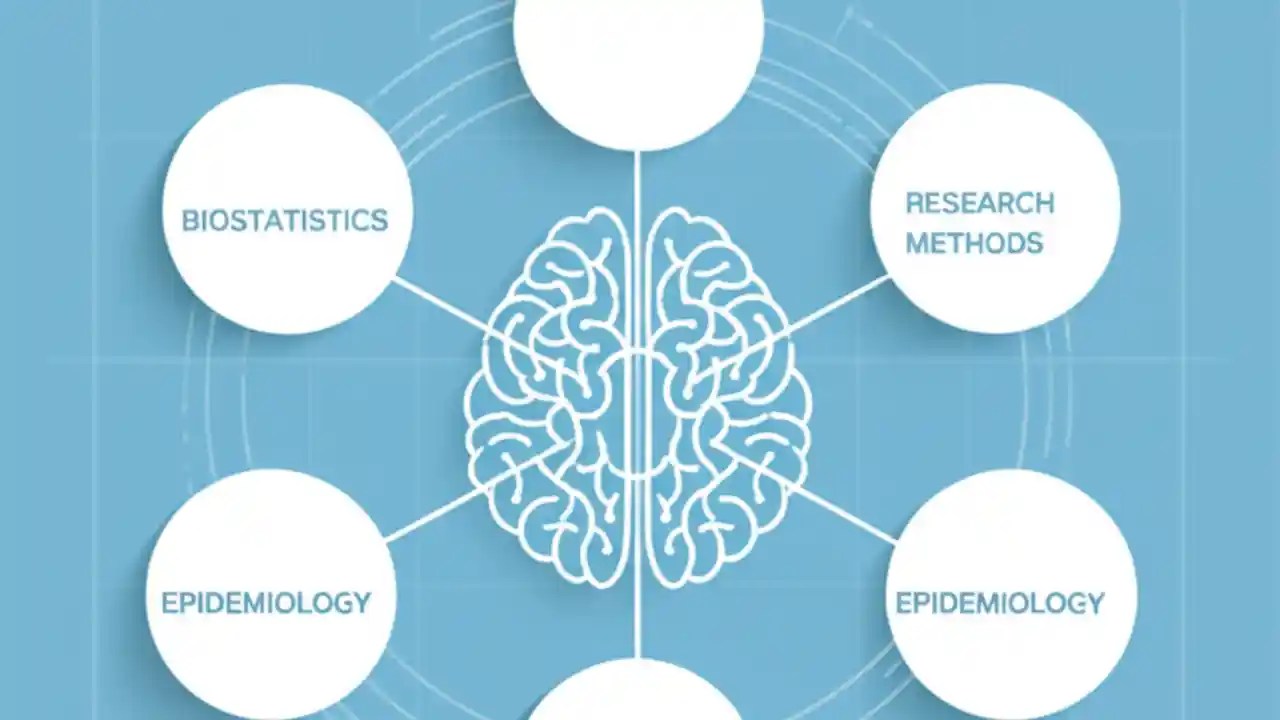 BIOSTATISTICS

RESEARCH METHODS

EPIDEMIOLOGY

EPIDEMIOLOGY